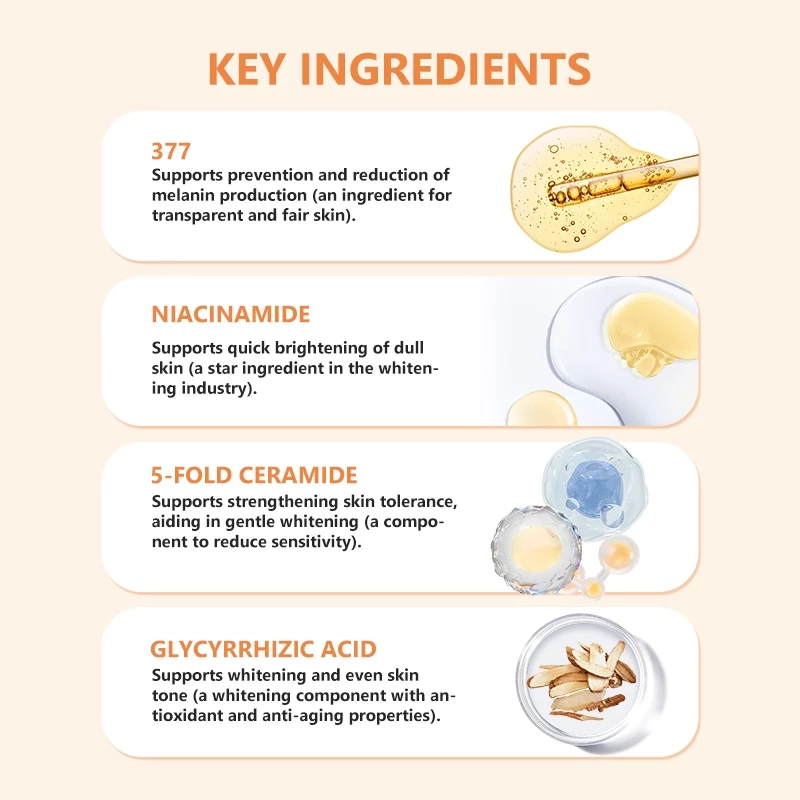 KEY INGREDIENTS

377
Supports prevention and reduction of melanin production (an ingredient for transparent and fair skin).

NIACINAMIDE
Supports quick brightening of dull skin (a star ingredient in the whitening industry).

5-FOLD CERAMIDE
Supports strengthening skin tolerance, aiding in gentle whitening (a component to reduce sensitivity).

GLYCYRRHIZIC ACID
Supports whitening and even skin tone (a whitening component with antioxidant and anti-aging properties).