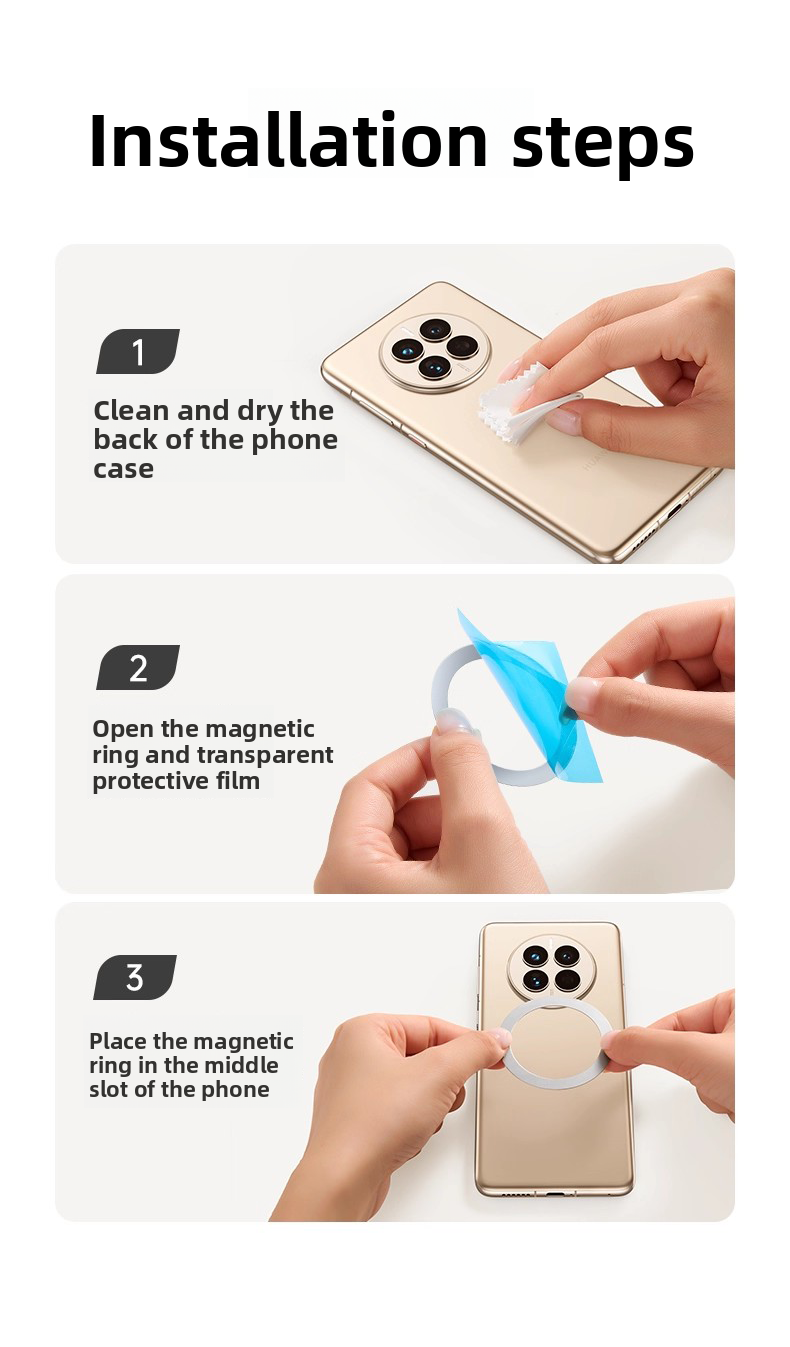 Installation steps

1

Clean and dry the back of the phone case

2

Open the magnetic ring and transparent protective film

3

Place the magnetic ring in the middle slot of the phone