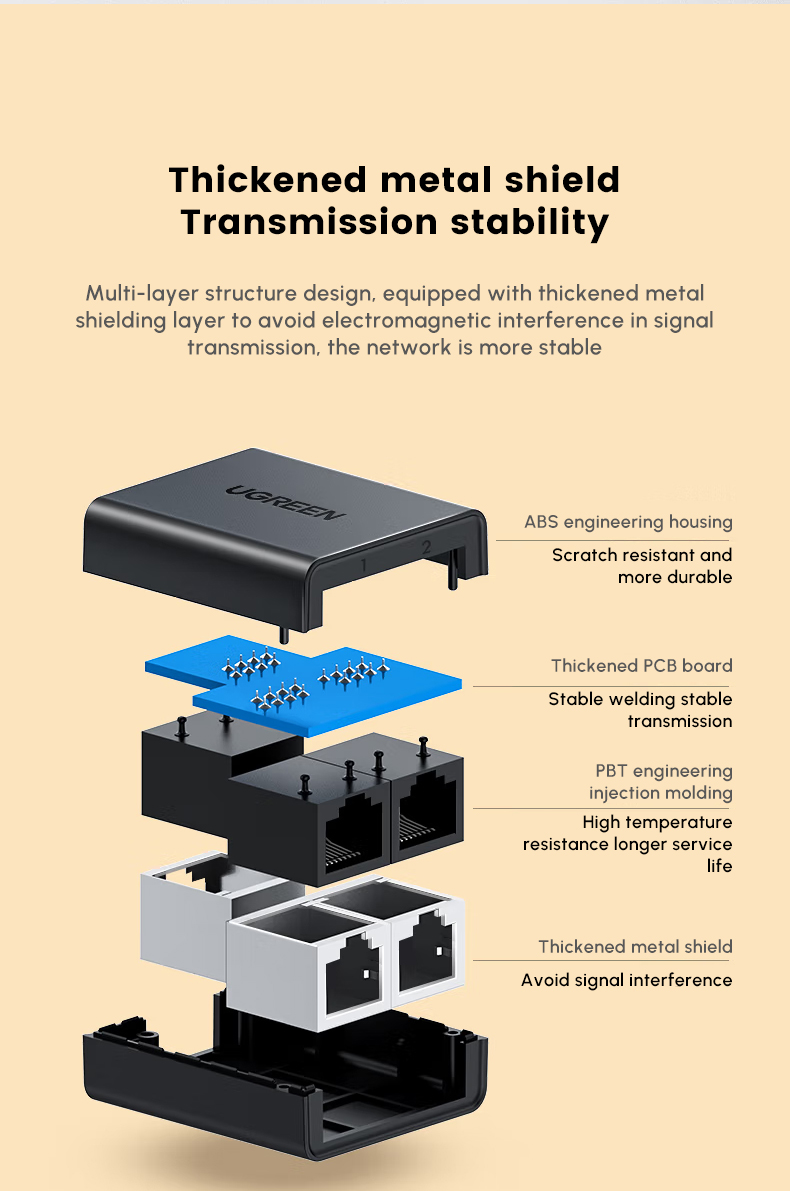 Thickened metal shield
Transmission stability

Multi-layer structure design, equipped with thickened metal shielding layer to avoid electromagnetic interference in signal transmission, the network is more stable

UGREEN

1 2

ABS engineering housing
Scratch resistant and more durable

Thickened PCB board
Stable welding stable transmission

PBT engineering injection molding
High temperature resistance longer service life

Thickened metal shield
Avoid signal interference