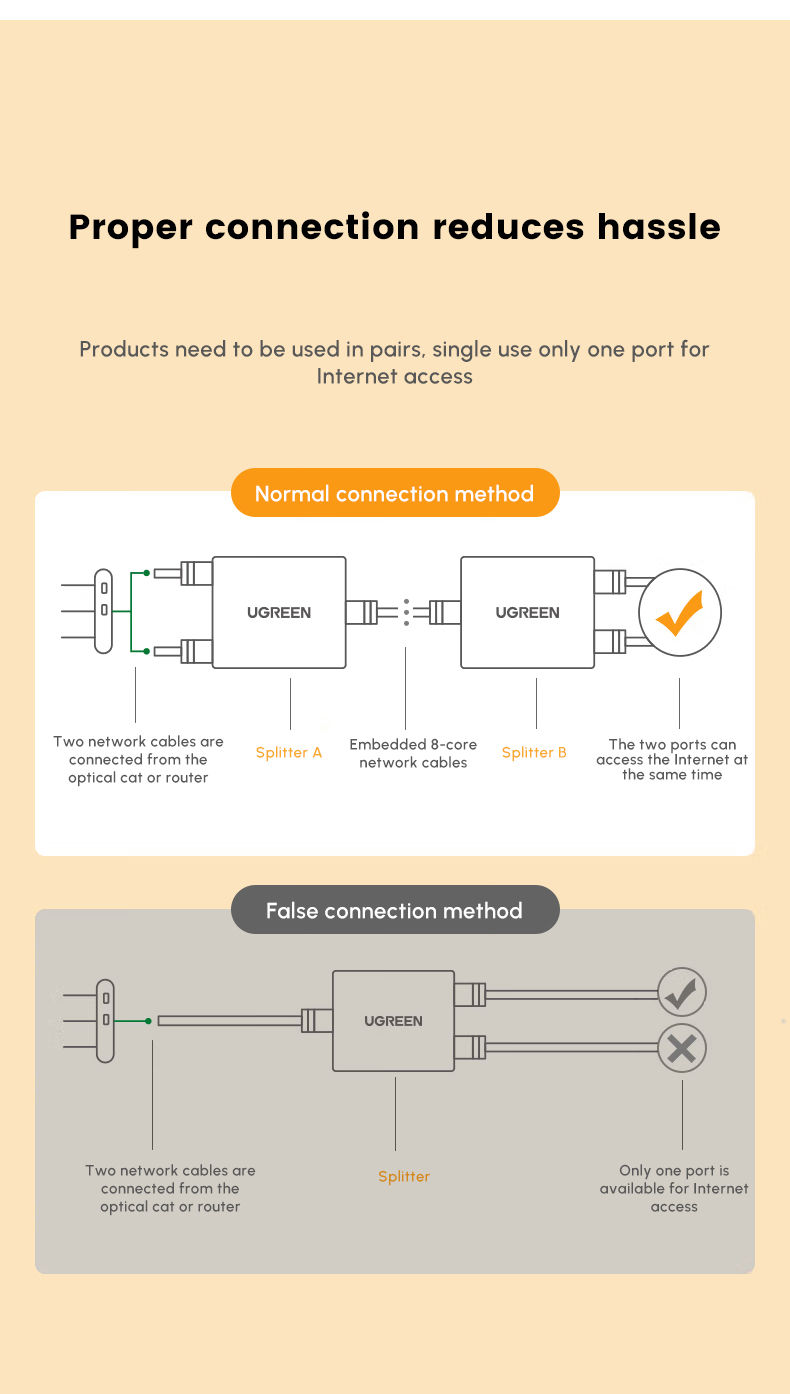 Proper connection reduces hassle

Products need to be used in pairs, single use only one port for Internet access

Normal connection method

UGREEN

UGREEN

Two network cables are connected from the optical cat or router

Splitter A

Embedded 8-core network cables

Splitter B

The two ports can access the Internet at the same time

False connection method

UGREEN

Two network cables are connected from the optical cat or router

Splitter

Only one port is available for Internet access