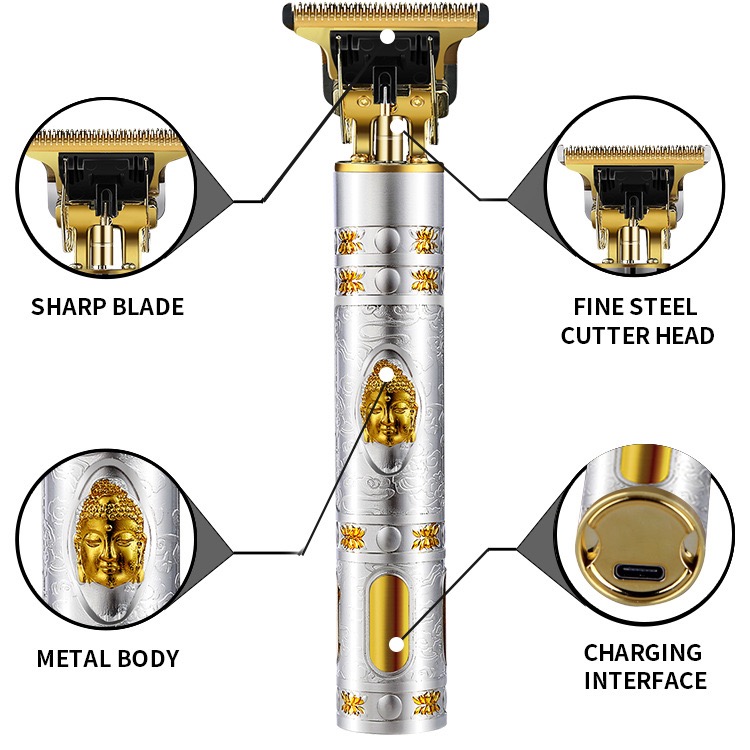 SHARP BLADE

FINE STEEL CUTTER HEAD

METAL BODY

CHARGING INTERFACE