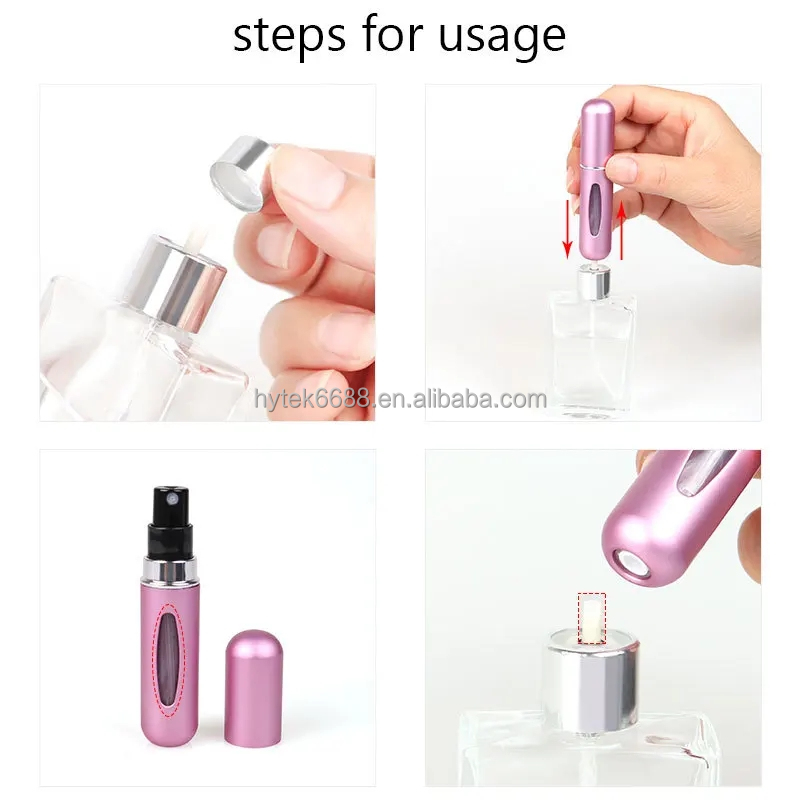 steps for usage

hytek6688.en.alibaba.com