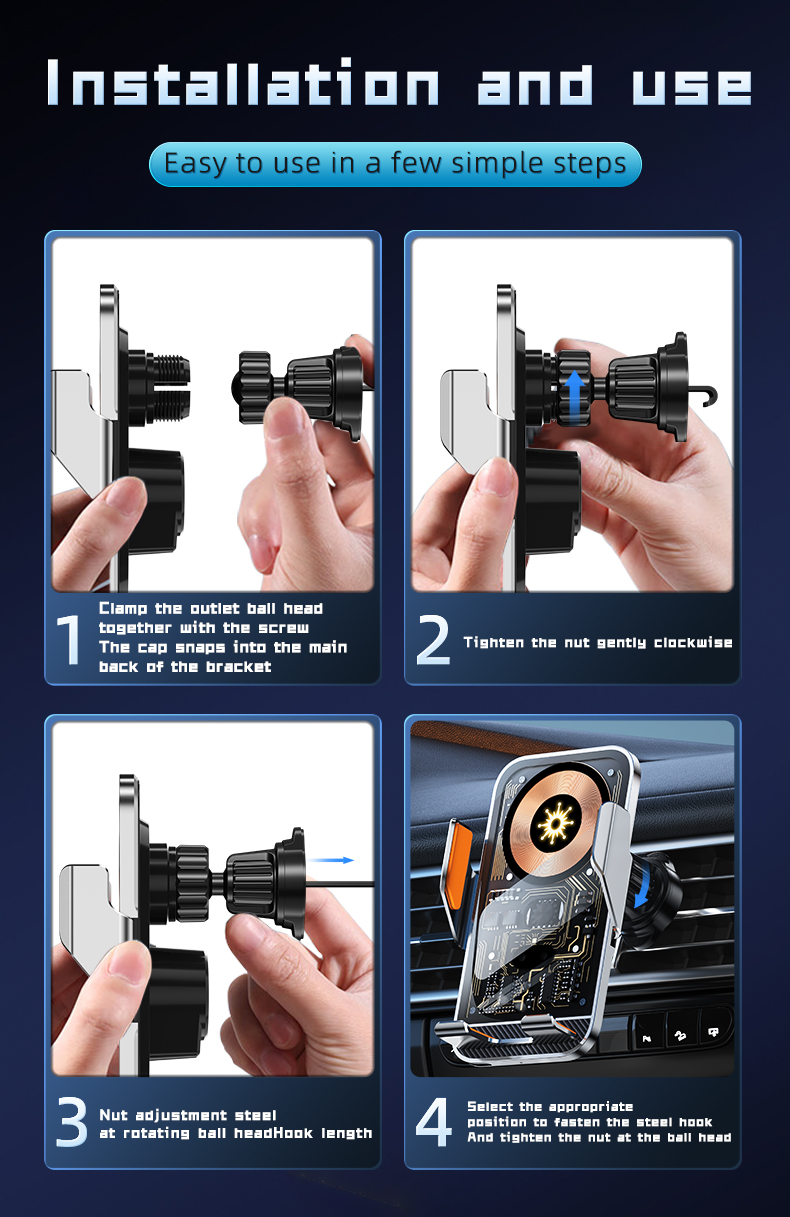 Installation and use

Easy to use in a few simple steps

1 Clamp the outlet ball head together with the screw The cap snaps into the main back of the bracket

2 Tighten the nut gently clockwise

3 Nut adjustment steel at rotating ball headHook length

4 Select the appropriate position to fasten the steel hook And tighten the nut at the ball head