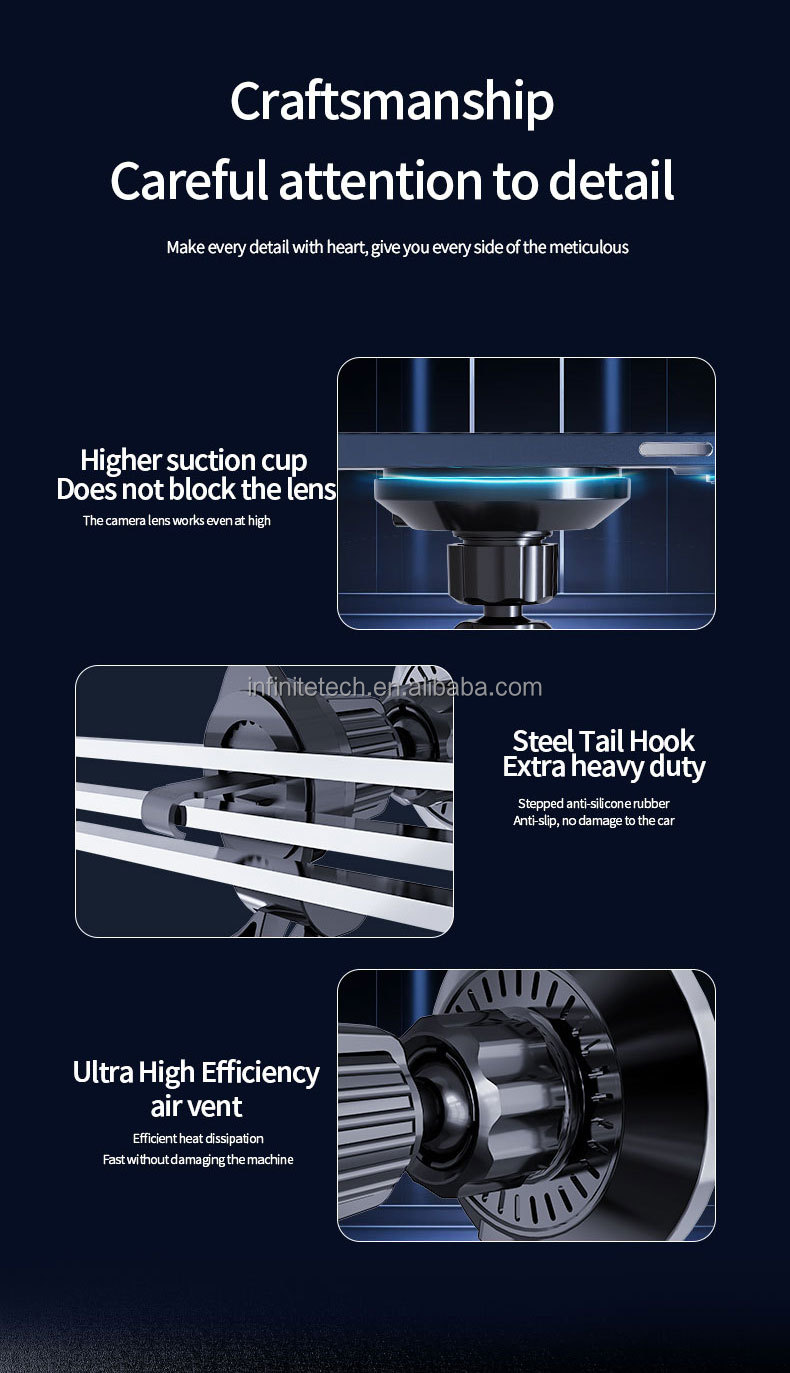 Craftsmanship
Careful attention to detail

Make every detail with heart, give you every side of the meticulous

Higher suction cup
Does not block the lens

The camera lens works even at high

infinitetech.en.alibaba.com

Steel Tail Hook
Extra heavy duty

Stepped anti-silicone rubber
Anti-slip, no damage to the car

Ultra High Efficiency
air vent

Efficient heat dissipation
Fast without damaging the machine