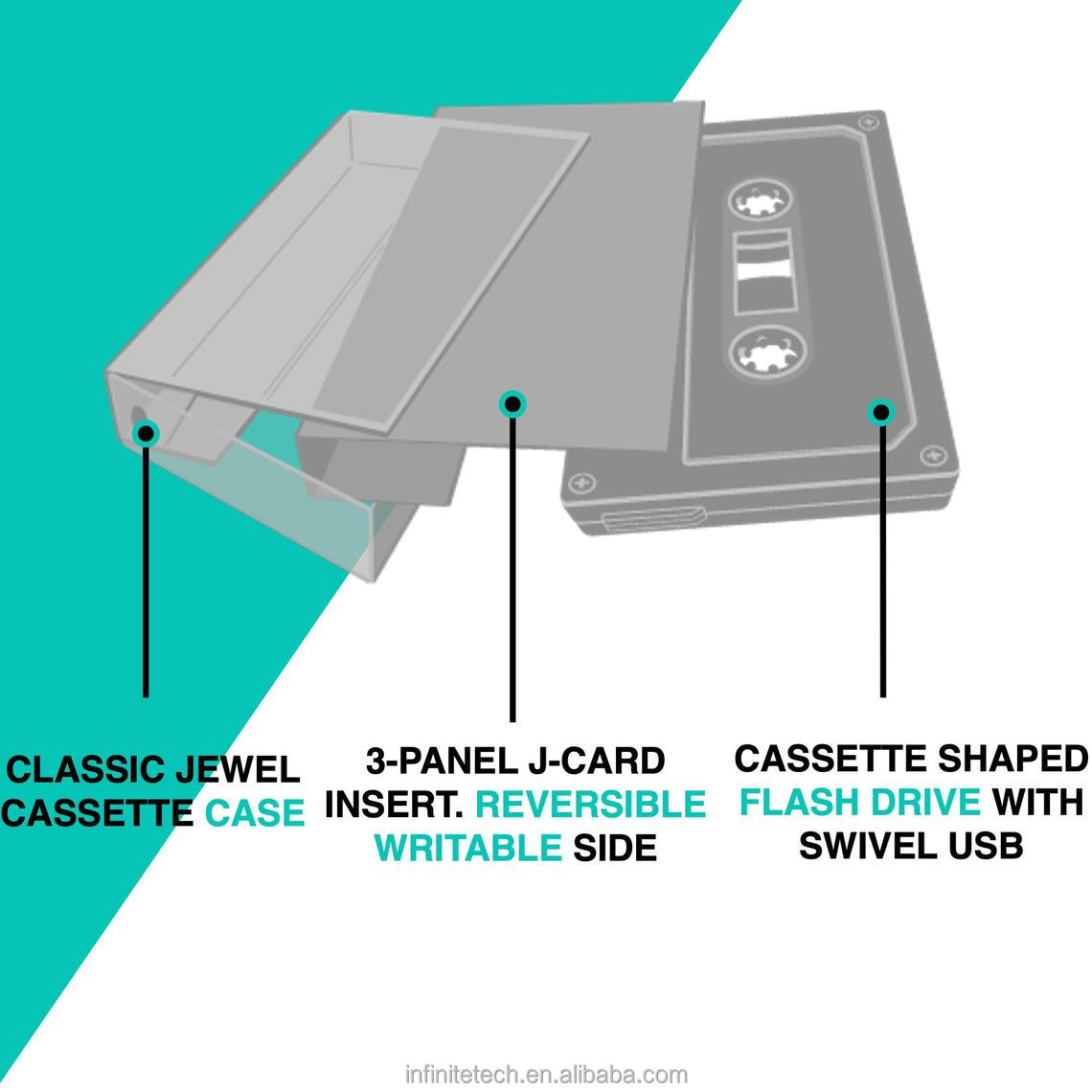 CLASSIC JEWEL CASSETTE CASE

3-PANEL J-CARD INSERT. REVERSIBLE WRITABLE SIDE

CASSETTE SHAPED FLASH DRIVE WITH SWIVEL USB

infinitetech.en.alibaba.com