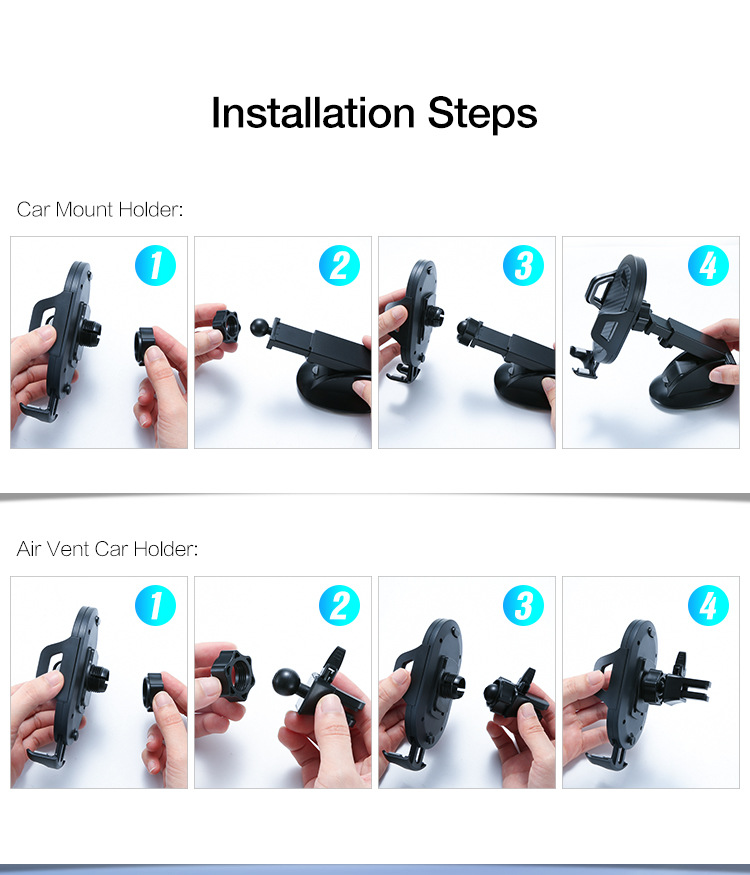 Installation Steps

Car Mount Holder:

1

2

3

4

Air Vent Car Holder:

1

2

3

4