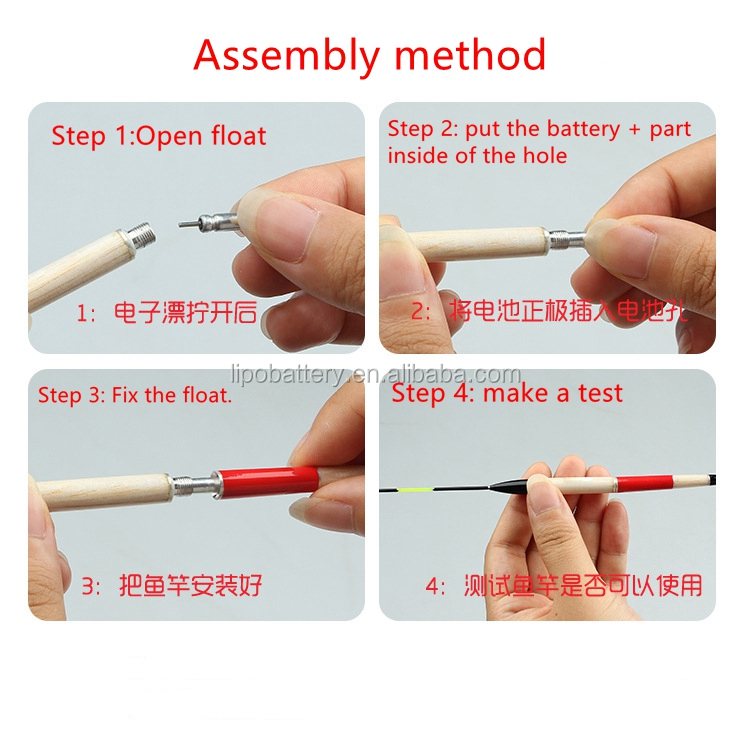 Assembly method

Step 1:Open float

1: 电子漂拧开后

Step 2: put the battery + part inside of the hole

2: 将电池正极插入电池孔

lipobattery.en.alibaba.com

Step 3: Fix the float.

3: 把鱼竿安装好

Step 4: make a test

4: 测试鱼竿是否可以使用