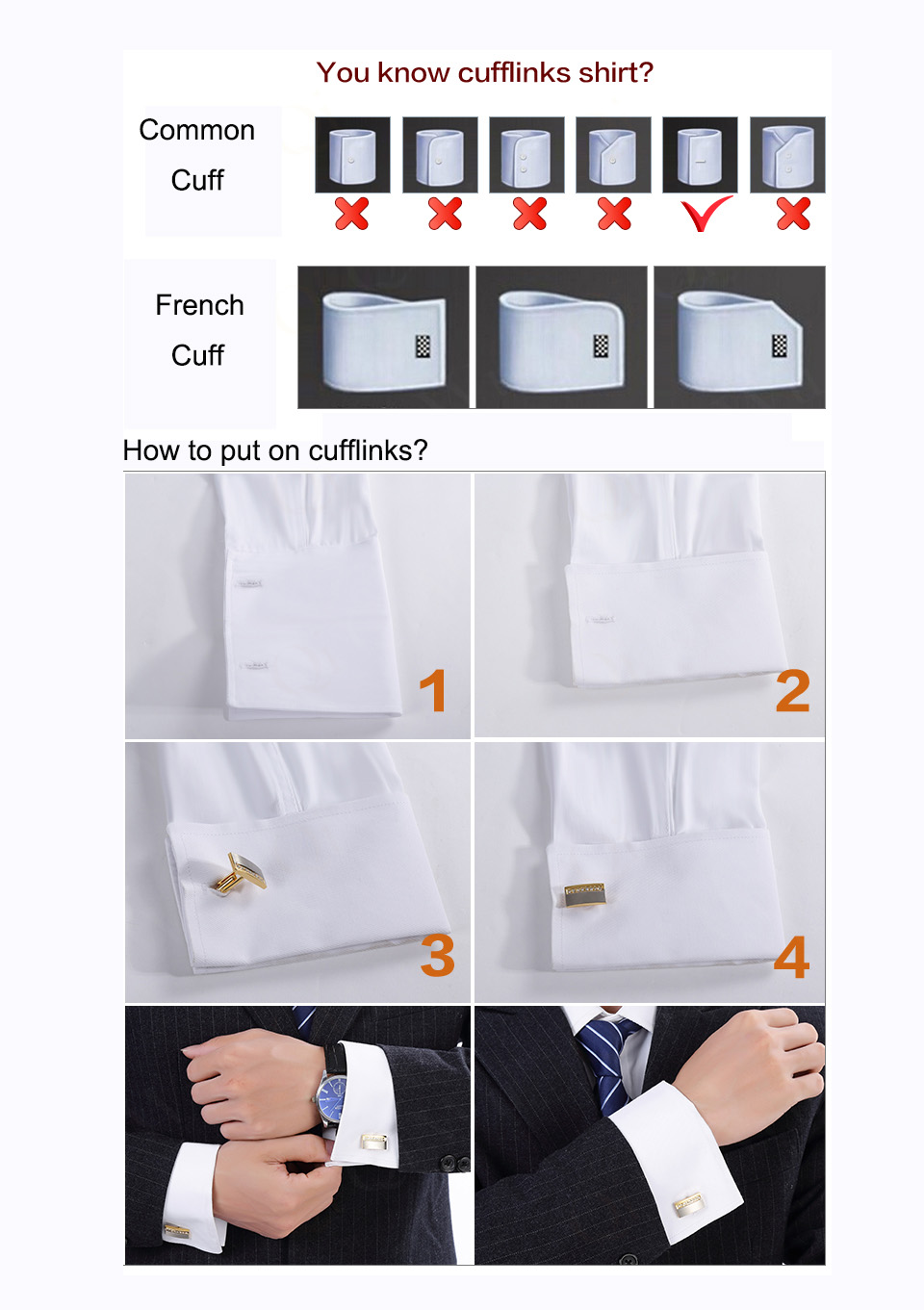 You know cufflinks shirt?

Common Cuff

French Cuff

How to put on cufflinks?

1

2

3

4