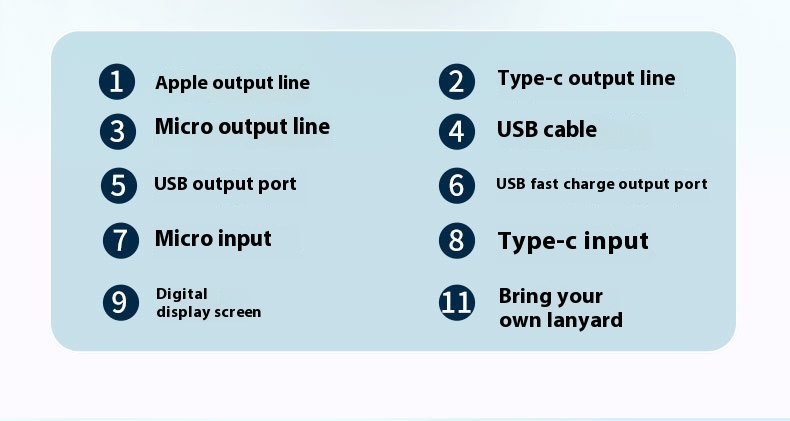 1 Apple output line

2 Type-c output line

3 Micro output line

4 USB cable

5 USB output port

6 USB fast charge output port

7 Micro input

8 Type-c input

9 Digital display screen

11 Bring your own lanyard