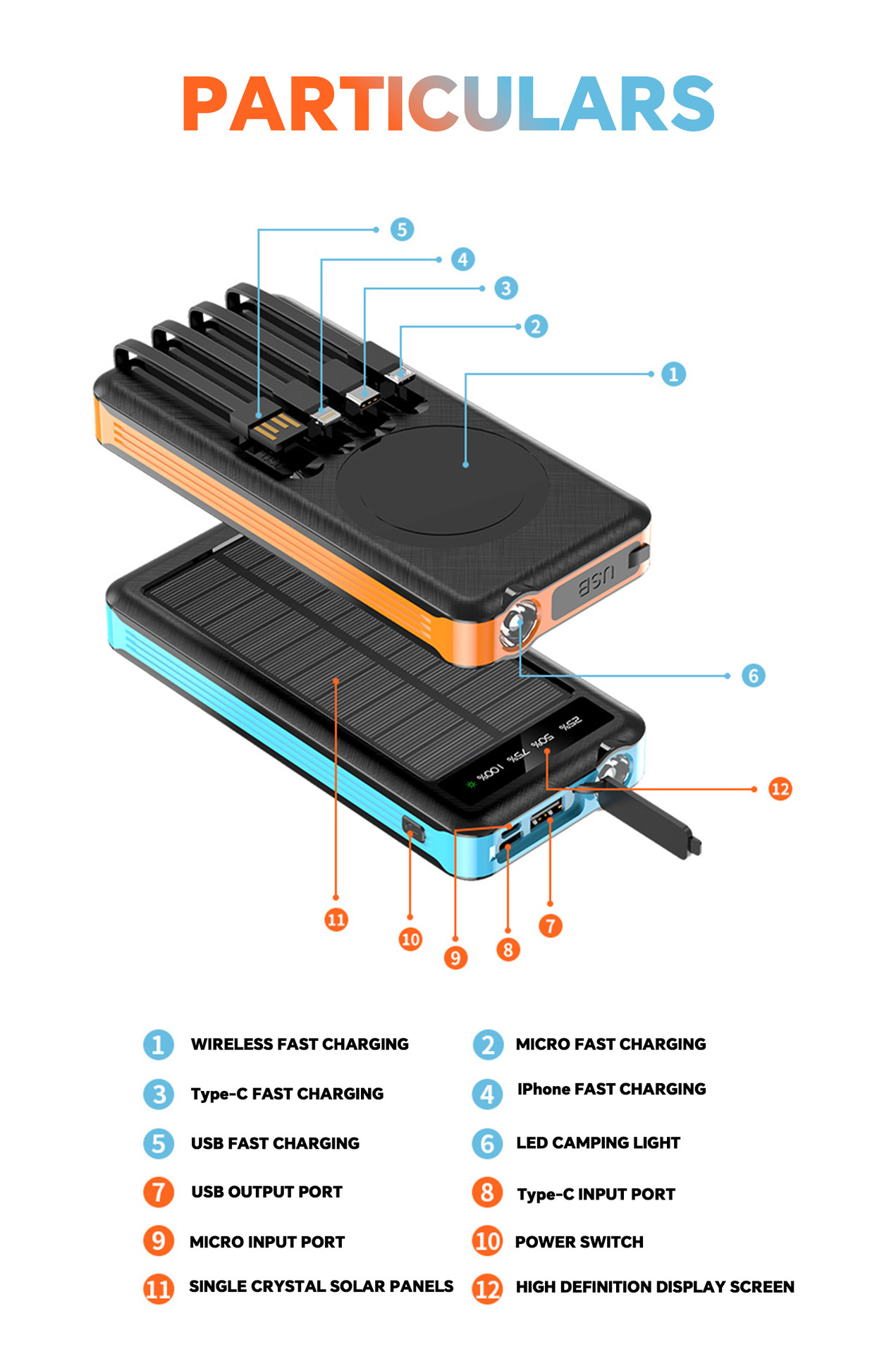 PARTICULARS

5
4
3
2
1
USB
6
25%
50%
75%
100%
12
11
10
9
8
7

1 WIRELESS FAST CHARGING
2 MICRO FAST CHARGING
3 Type-C FAST CHARGING
4 IPhone FAST CHARGING
5 USB FAST CHARGING
6 LED CAMPING LIGHT
7 USB OUTPUT PORT
8 Type-C INPUT PORT
9 MICRO INPUT PORT
10 POWER SWITCH
11 SINGLE CRYSTAL SOLAR PANELS
12 HIGH DEFINITION DISPLAY SCREEN