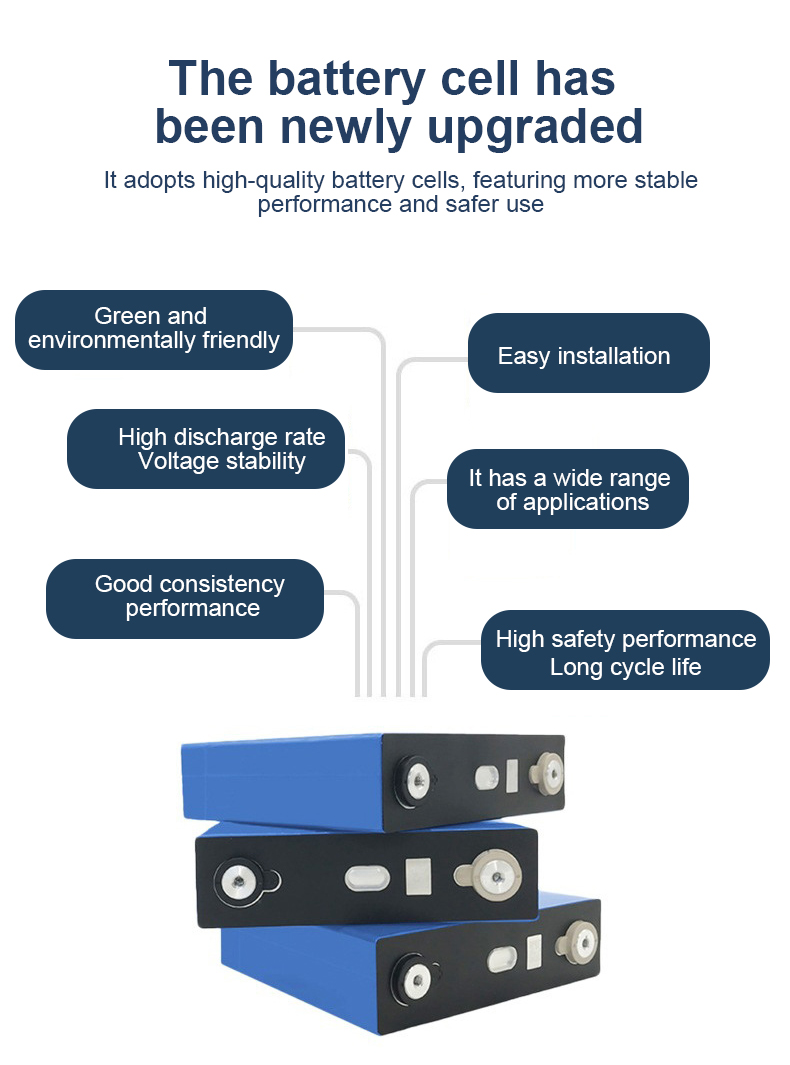 The battery cell has been newly upgraded

It adopts high-quality battery cells, featuring more stable performance and safer use

Green and environmentally friendly

High discharge rate
Voltage stability

Good consistency performance

Easy installation

It has a wide range of applications

High safety performance
Long cycle life