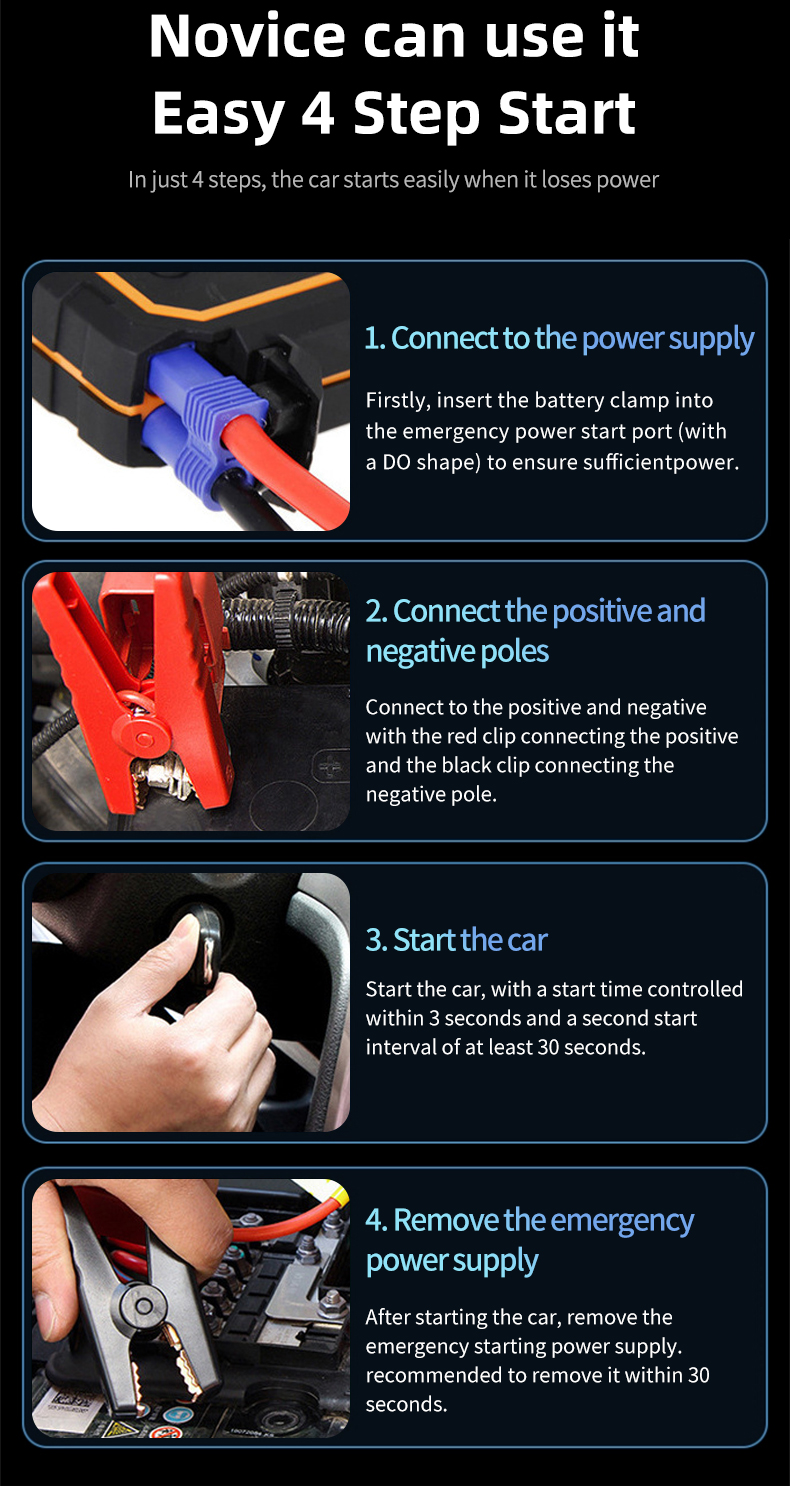 Novice can use it
Easy 4 Step Start

In just 4 steps, the car starts easily when it loses power

1. Connect to the power supply

Firstly, insert the battery clamp into the emergency power start port (with a DO shape) to ensure sufficientpower.

2. Connect the positive and negative poles

Connect to the positive and negative with the red clip connecting the positive and the black clip connecting the negative pole.

3. Start the car

Start the car, with a start time controlled within 3 seconds and a second start interval of at least 30 seconds.

4. Remove the emergency power supply

After starting the car, remove the emergency starting power supply. recommended to remove it within 30 seconds.