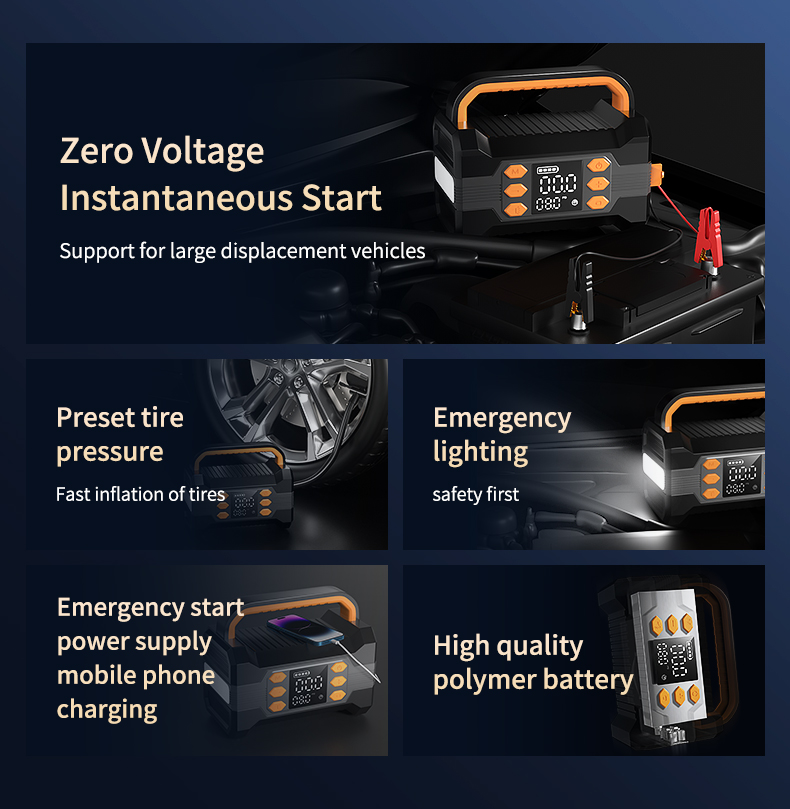 Zero Voltage Instantaneous Start

Support for large displacement vehicles

000
080

Preset tire pressure

Fast inflation of tires

Emergency lighting

safety first

Emergency start power supply mobile phone charging

High quality polymer battery