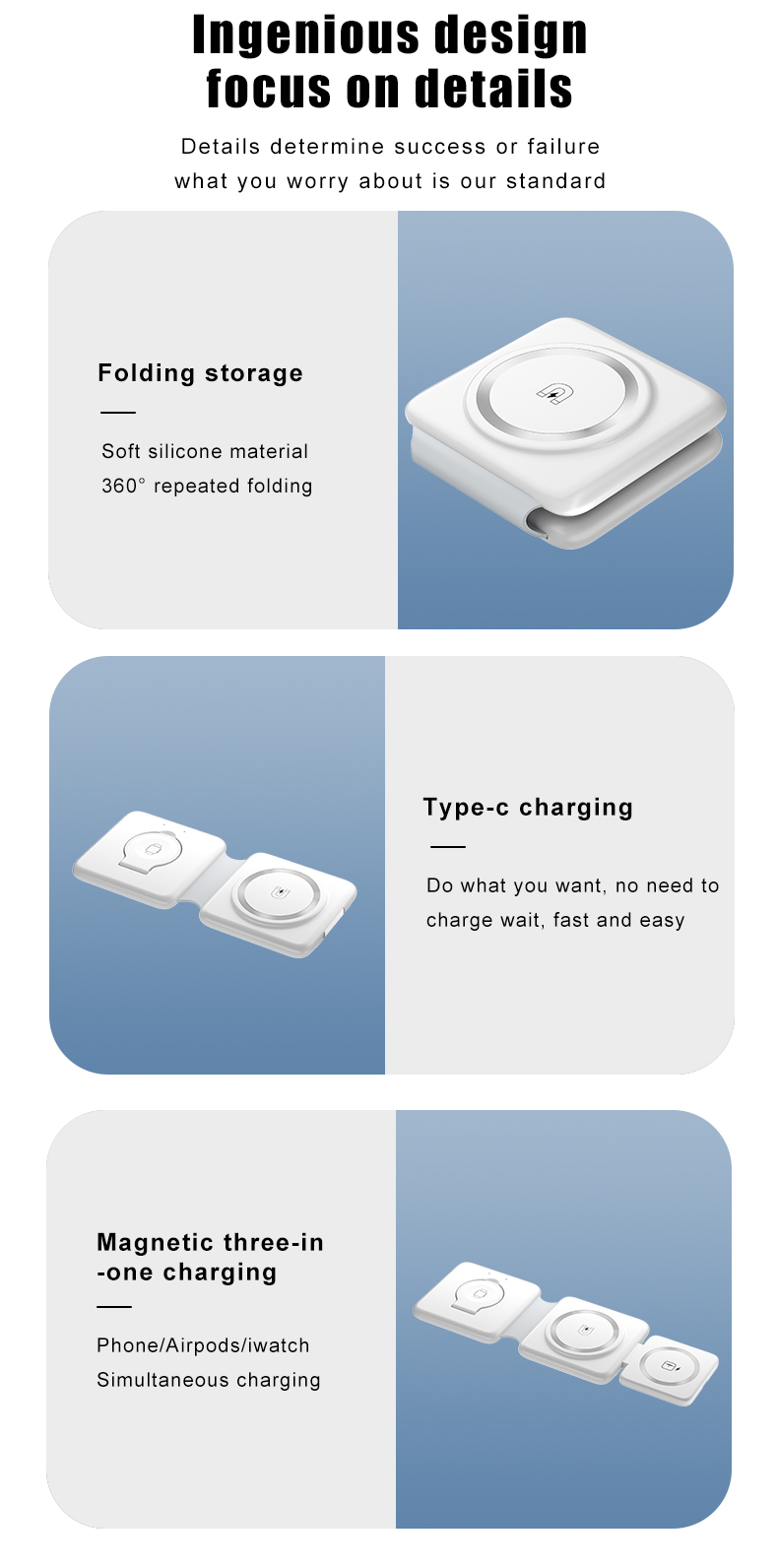 Ingenious design
focus on details

Details determine success or failure
what you worry about is our standard

Folding storage

Soft silicone material
360° repeated folding

Type-c charging

Do what you want, no need to charge wait, fast and easy

Magnetic three-in -one charging

Phone/Airpods/iwatch
Simultaneous charging