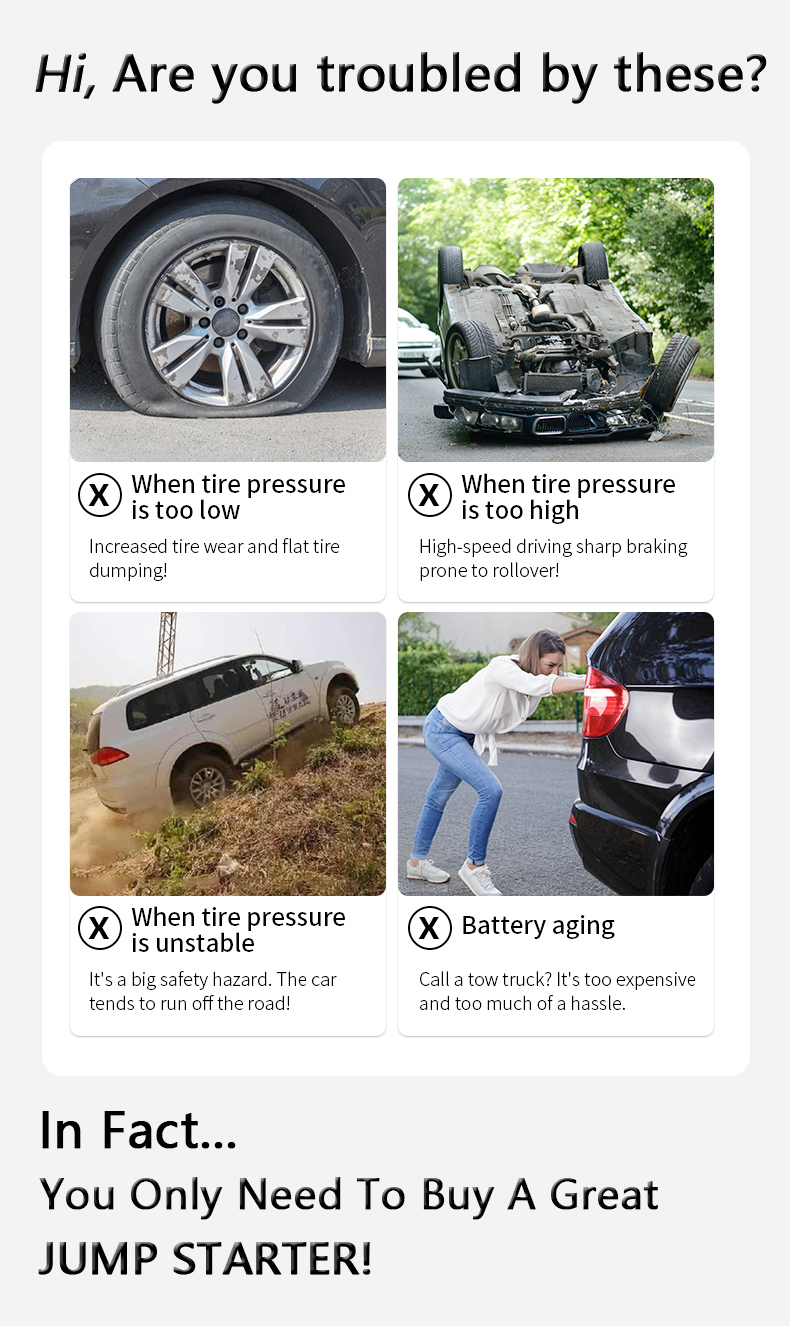 Hi, Are you troubled by these?

X When tire pressure is too low

Increased tire wear and flat tire dumping!

X When tire pressure is too high

High-speed driving sharp braking prone to rollover!

X When tire pressure is unstable

It's a big safety hazard. The car tends to run off the road!

X Battery aging

Call a tow truck? It's too expensive and too much of a hassle.

In Fact...

You Only Need To Buy A Great

JUMP STARTER!