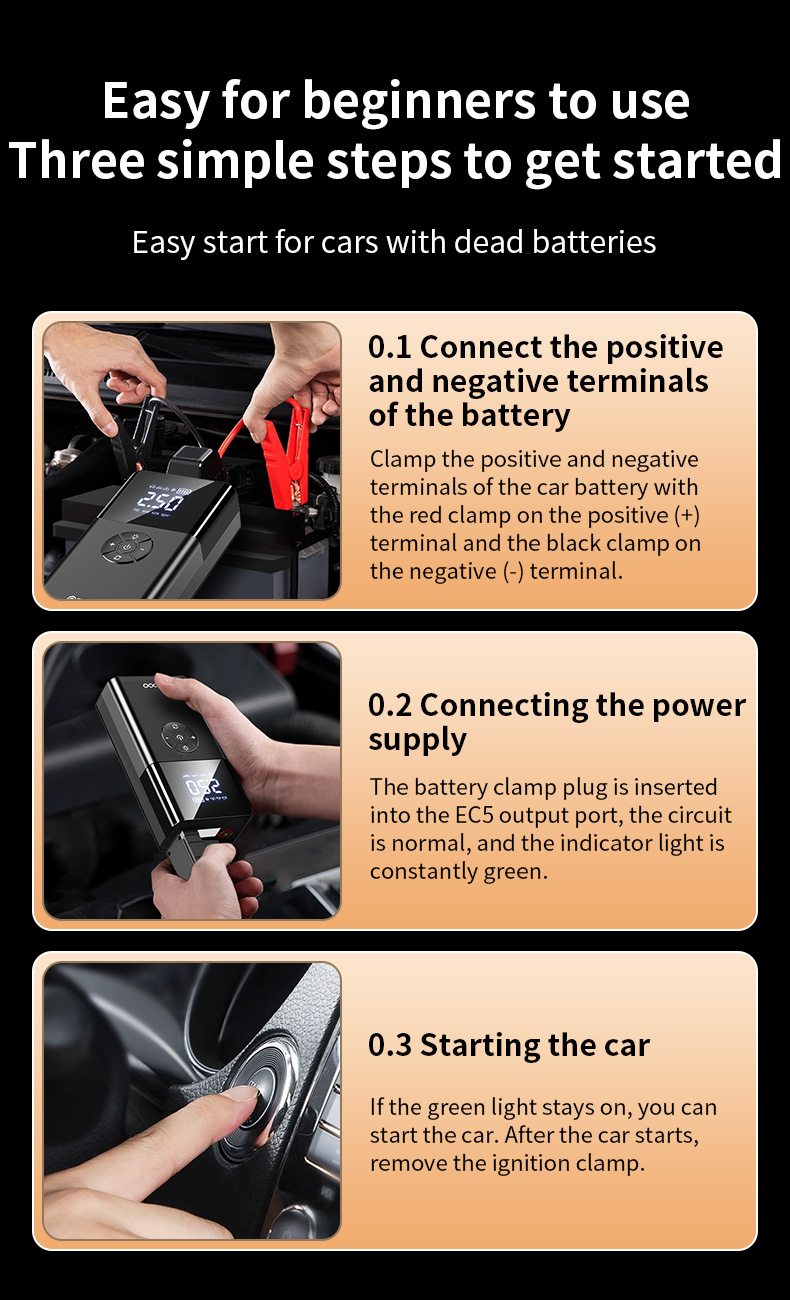 Easy for beginners to use
Three simple steps to get started

Easy start for cars with dead batteries

250

0.1 Connect the positive and negative terminals of the battery

Clamp the positive and negative terminals of the car battery with the red clamp on the positive (+) terminal and the black clamp on the negative (-) terminal.

250

0.2 Connecting the power supply

The battery clamp plug is inserted into the EC5 output port, the circuit is normal, and the indicator light is constantly green.

0.3 Starting the car

If the green light stays on, you can start the car. After the car starts, remove the ignition clamp.