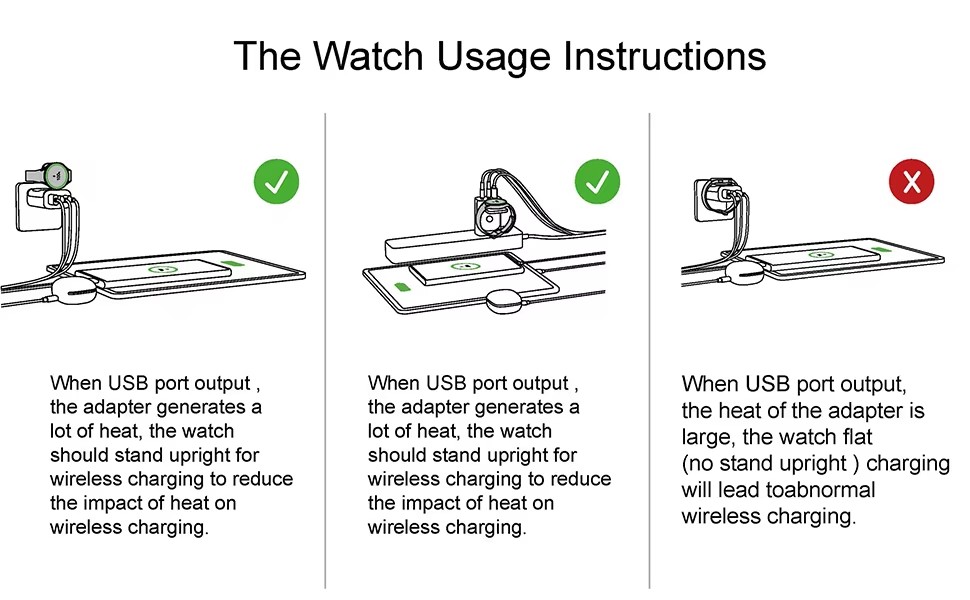 The Watch Usage Instructions

When USB port output , the adapter generates a lot of heat, the watch should stand upright for wireless charging to reduce the impact of heat on wireless charging.

When USB port output , the adapter generates a lot of heat, the watch should stand upright for wireless charging to reduce the impact of heat on wireless charging.

When USB port output, the heat of the adapter is large, the watch flat (no stand upright ) charging will lead toabnormal wireless charging.