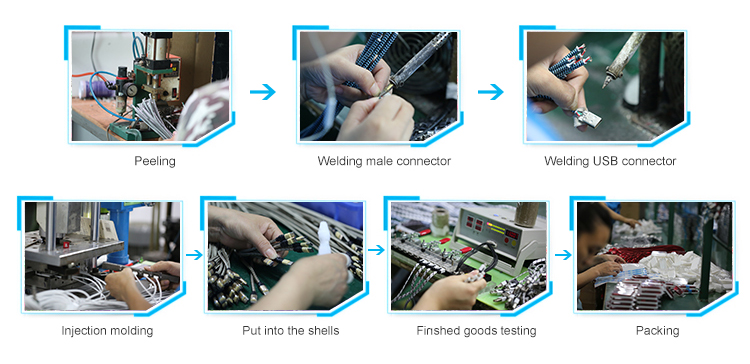 Peeling

Welding male connector

Welding USB connector

Injection molding

Put into the shells

Finshed goods testing

Packing