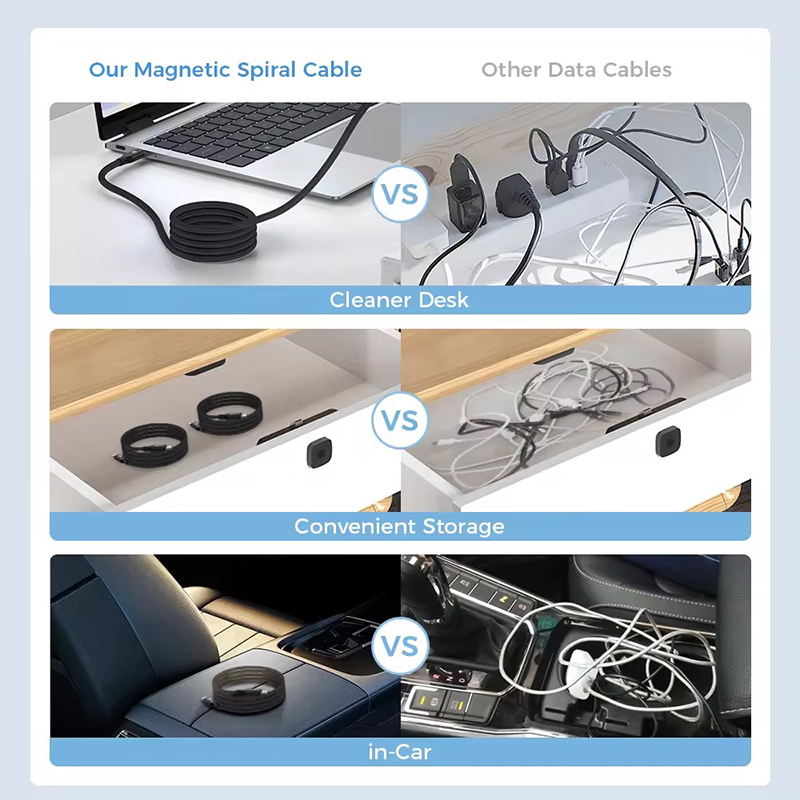 Our Magnetic Spiral Cable

Other Data Cables

VS

Cleaner Desk

VS

Convenient Storage

VS

in-Car