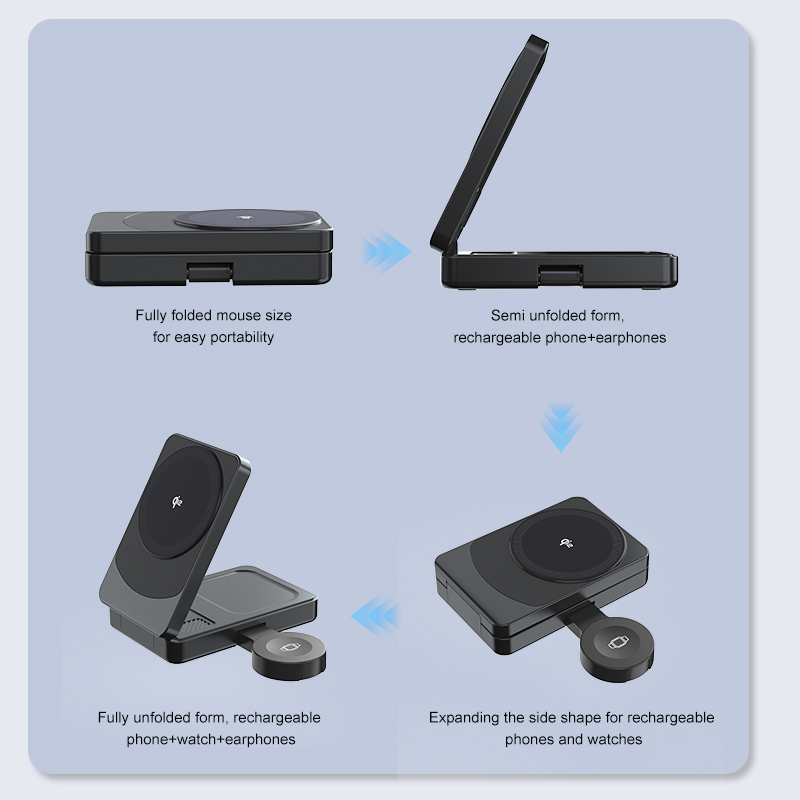 Fully folded mouse size
for easy portability

Semi unfolded form,
rechargeable phone+earphones

Expanding the side shape for rechargeable
phones and watches

Fully unfolded form, rechargeable
phone+watch+earphones