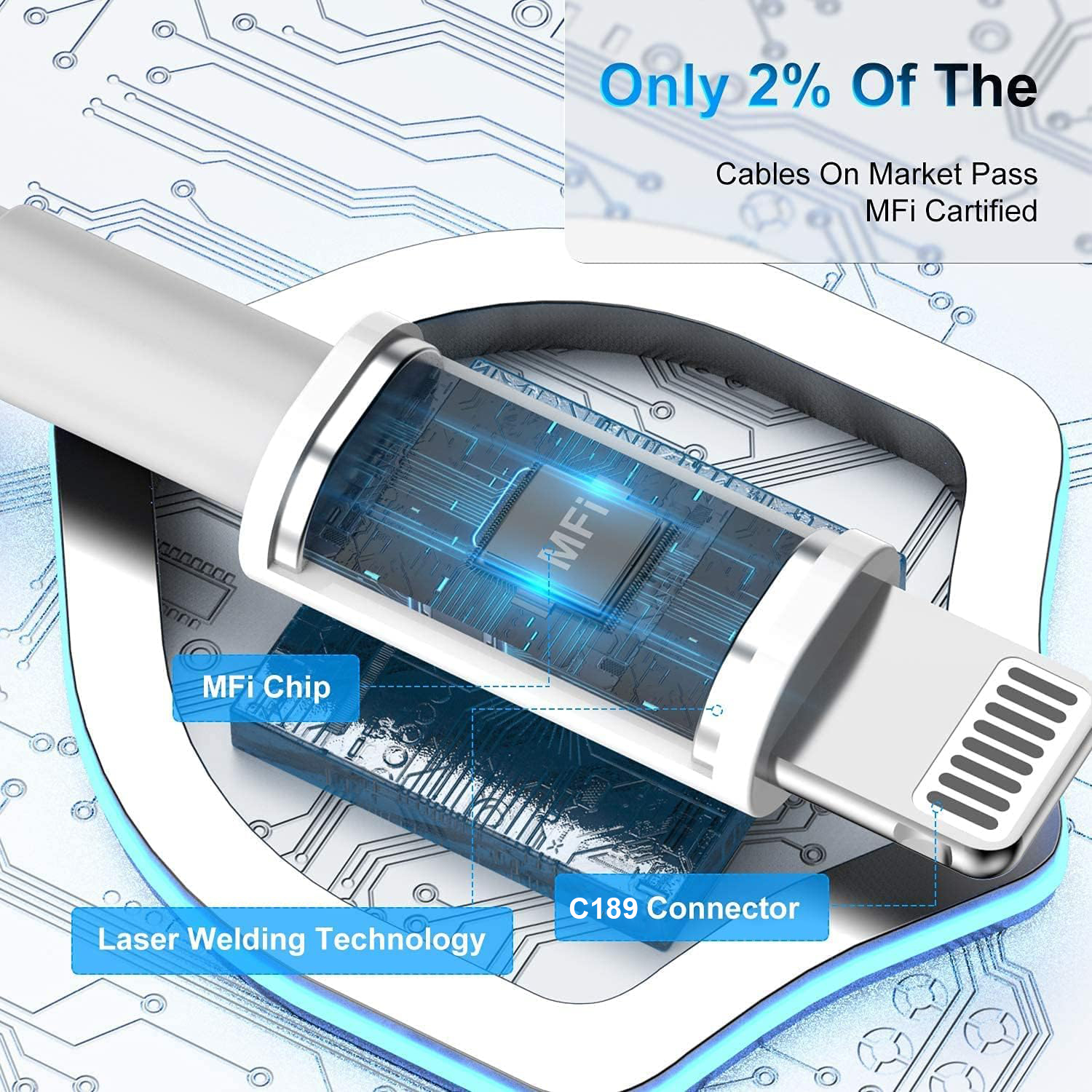 Only 2% Of The

Cables On Market Pass MFi Cartified

MFi

MFi Chip

C189 Connector

Laser Welding Technology