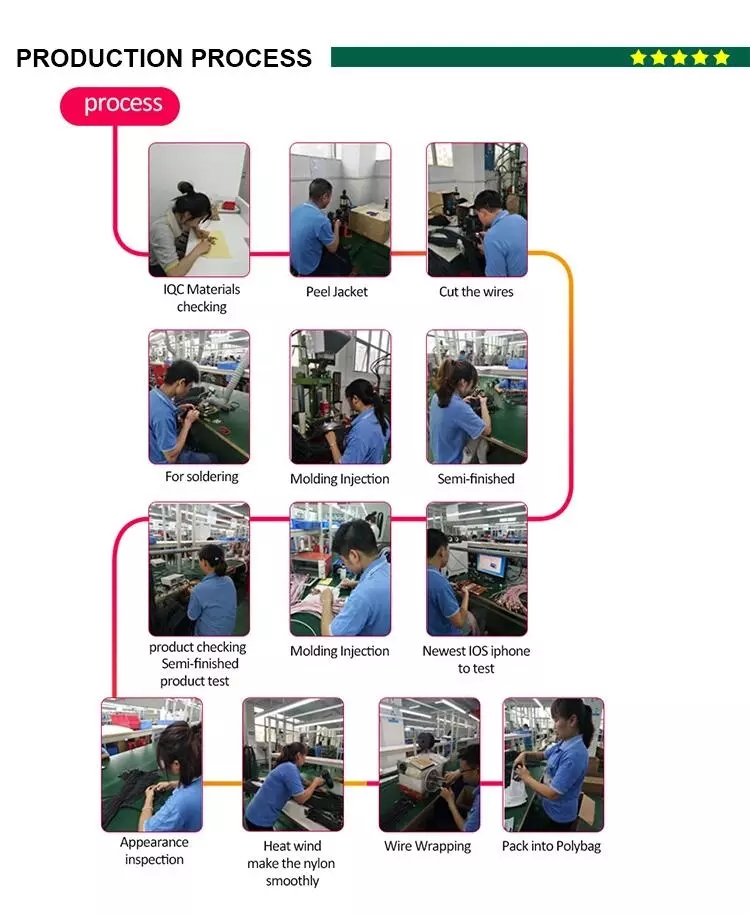 PRODUCTION PROCESS

process

IQC Materials checking

Peel Jacket

Cut the wires

For soldering

Molding Injection

Semi-finished

product checking Semi-finished product test

Molding Injection

Newest IOS iphone to test

Appearance inspection

Heat wind make the nylon smoothly

Wire Wrapping

Pack into Polybag