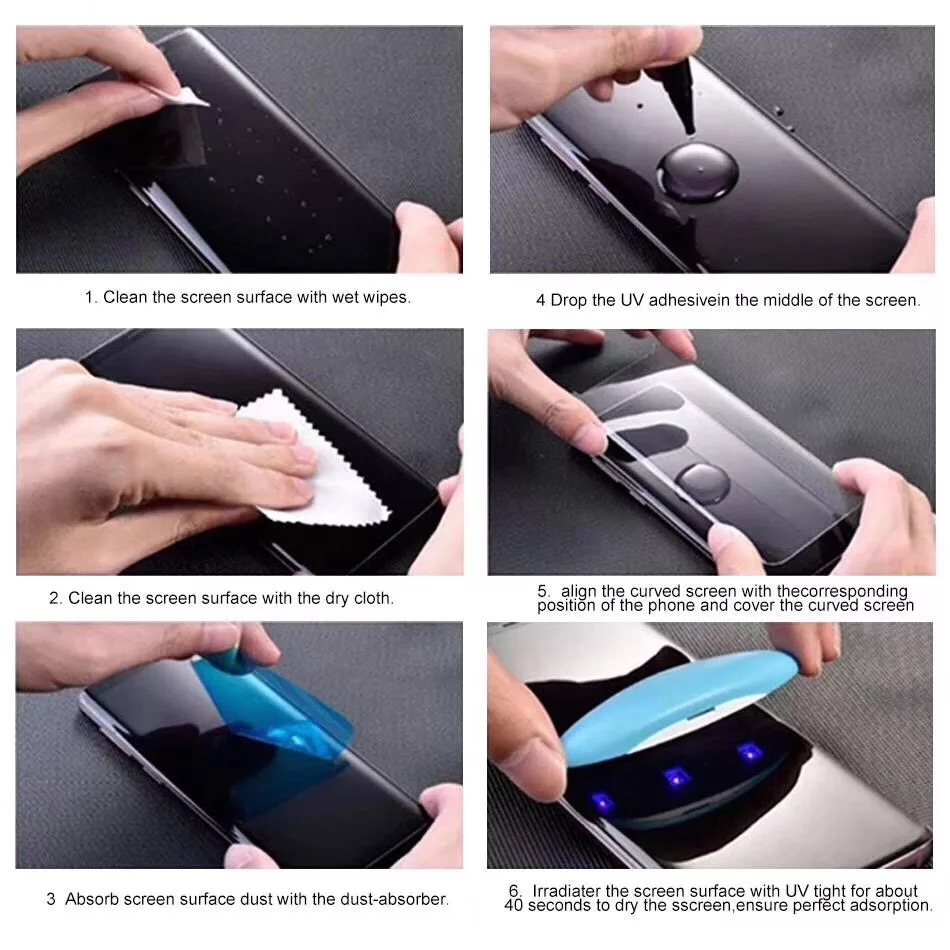 1. Clean the screen surface with wet wipes.

2. Clean the screen surface with the dry cloth.

3 Absorb screen surface dust with the dust-absorber.

4 Drop the UV adhesivein the middle of the screen.

5. align the curved screen with thecorresponding position of the phone and cover the curved screen

6. Irradiater the screen surface with UV tight for about 40 seconds to dry the sscreen,ensure perfect adsorption.