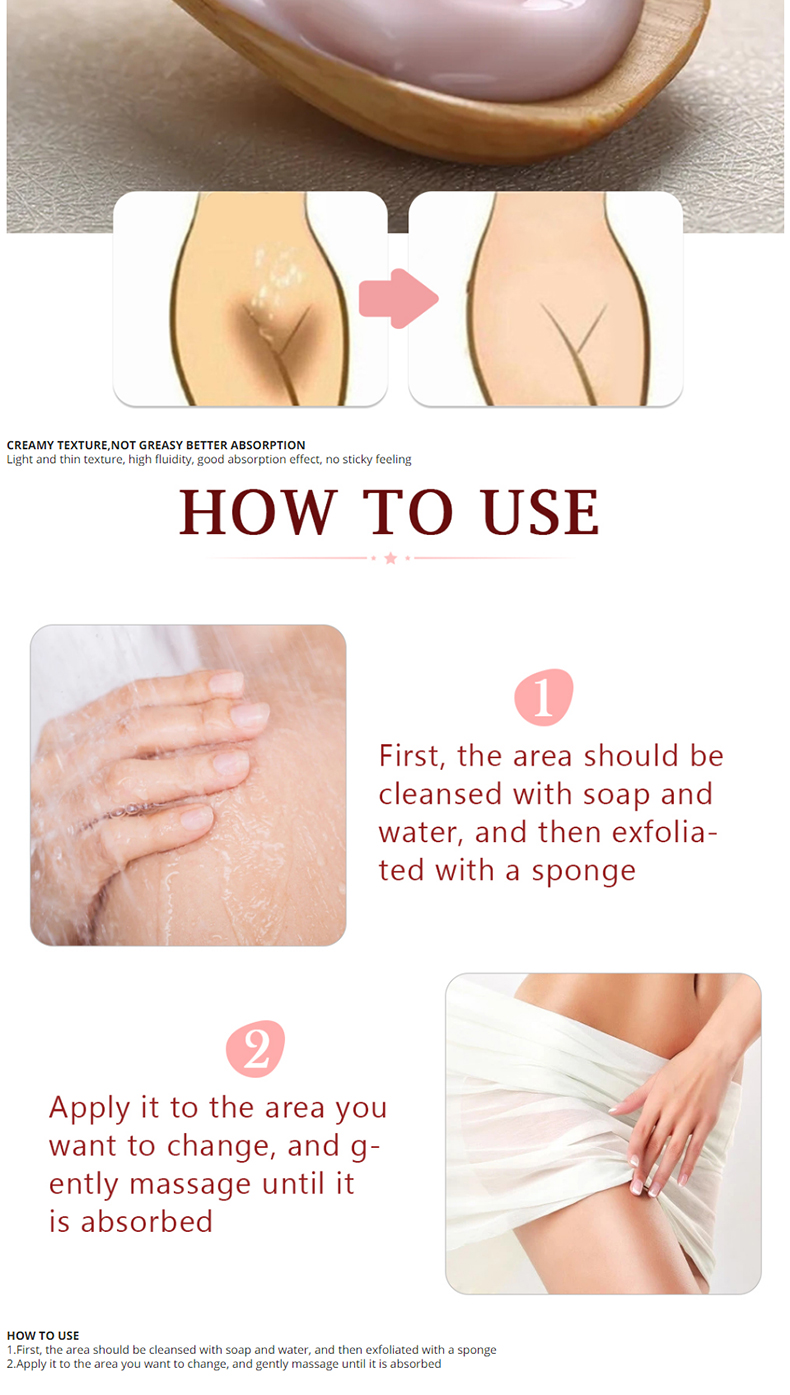 CREAMY TEXTURE,NOT GREASY BETTER ABSORPTION
Light and thin texture, high fluidity, good absorption effect, no sticky feeling

HOW TO USE

1

First, the area should be cleansed with soap and water, and then exfoliated with a sponge

2

Apply it to the area you want to change, and gently massage until it is absorbed

HOW TO USE
1.First, the area should be cleansed with soap and water, and then exfoliated with a sponge
2.Apply it to the area you want to change, and gently massage until it is absorbed