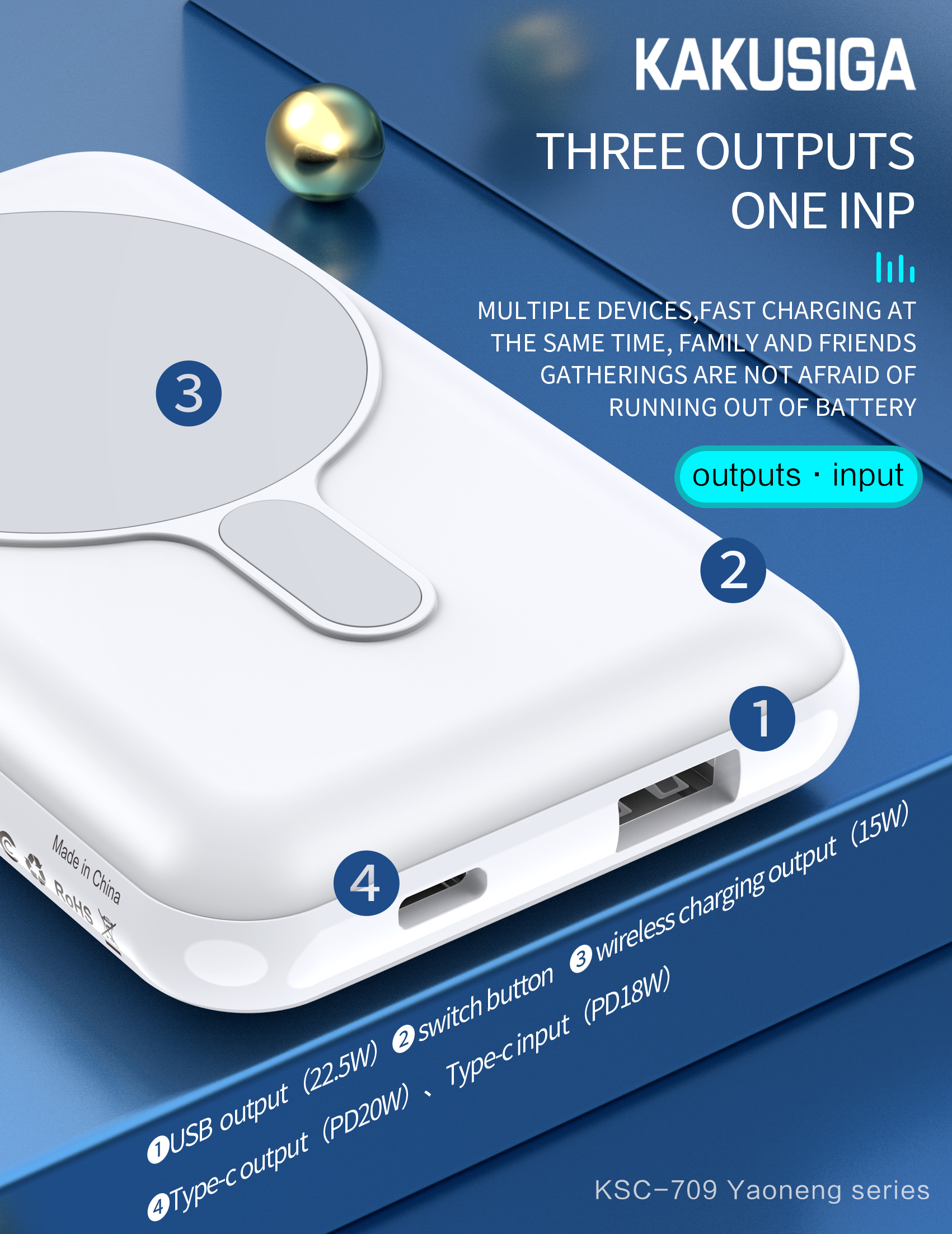 KAKUSIGA

THREE OUTPUTS ONE INP

MULTIPLE DEVICES,FAST CHARGING AT THE SAME TIME, FAMILY AND FRIENDS GATHERINGS ARE NOT AFRAID OF RUNNING OUT OF BATTERY

outputs · input

3

2

1

4

Made in China

RoHS

①USB output (22.5W) ②switch button ③wireless charging output (15W)

④Type-c output (PD20W) 、 Type-c input (PD18W)

KSC-709 Yaoneng series