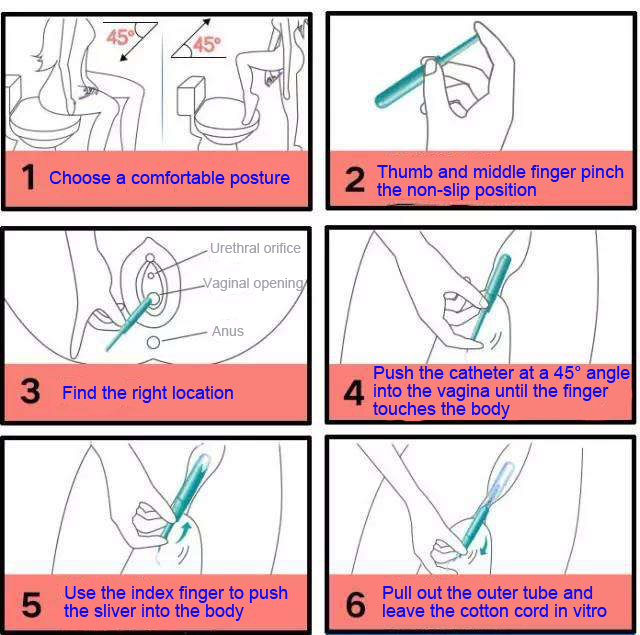 45°

45°

1 Choose a comfortable posture

2 Thumb and middle finger pinch the non-slip position

Urethral orifice

Vaginal opening

Anus

3 Find the right location

4 Push the catheter at a 45° angle into the vagina until the finger touches the body

5 Use the index finger to push the sliver into the body

6 Pull out the outer tube and leave the cotton cord in vitro