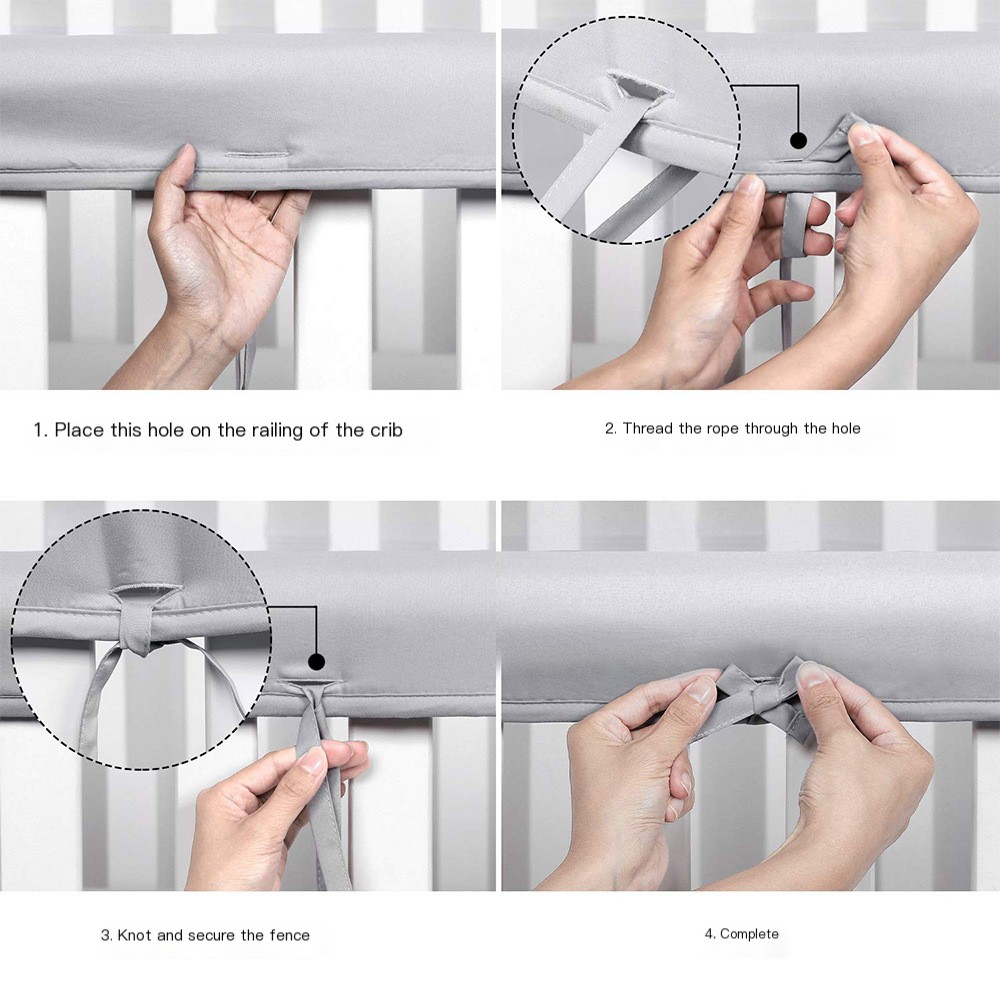 1. Place this hole on the railing of the crib

2. Thread the rope through the hole

3. Knot and secure the fence

4. Complete