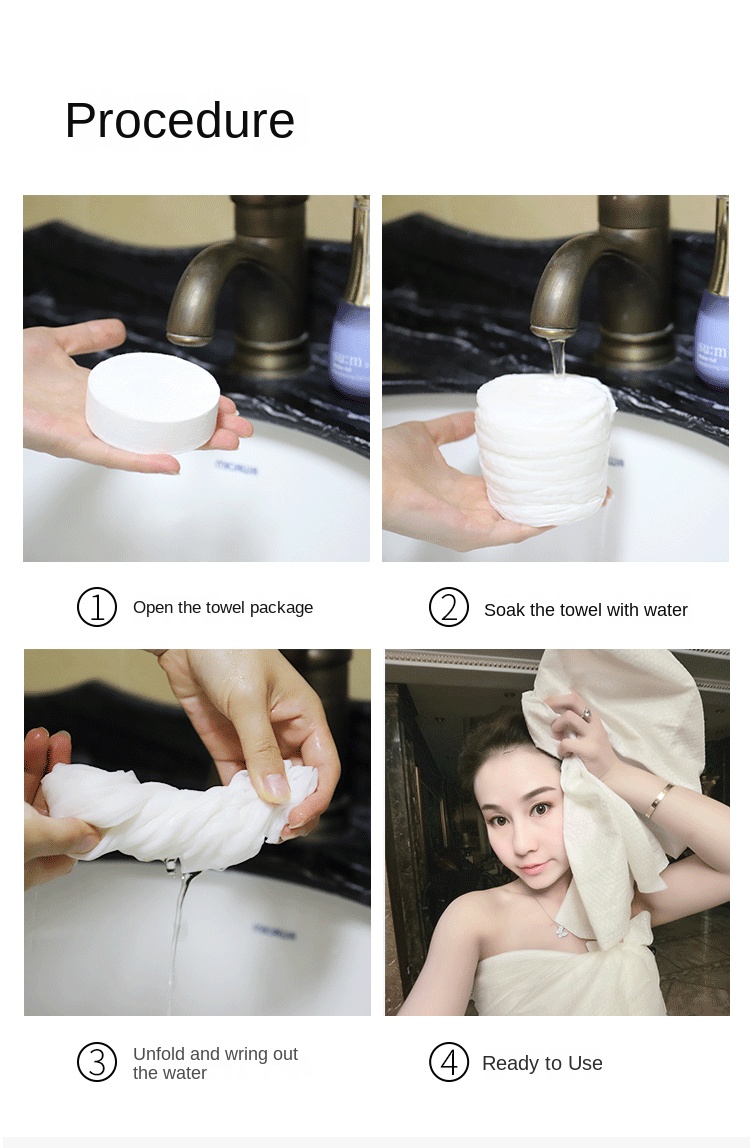 Procedure

su:m

su:m

① Open the towel package

② Soak the towel with water

③ Unfold and wring out the water

④ Ready to Use