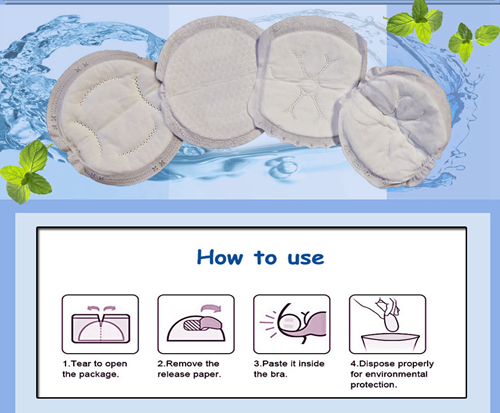 How to use

1.Tear to open the package.

2.Remove the release paper.

3.Paste it inside the bra.

4.Dispose properly for environmental protection.