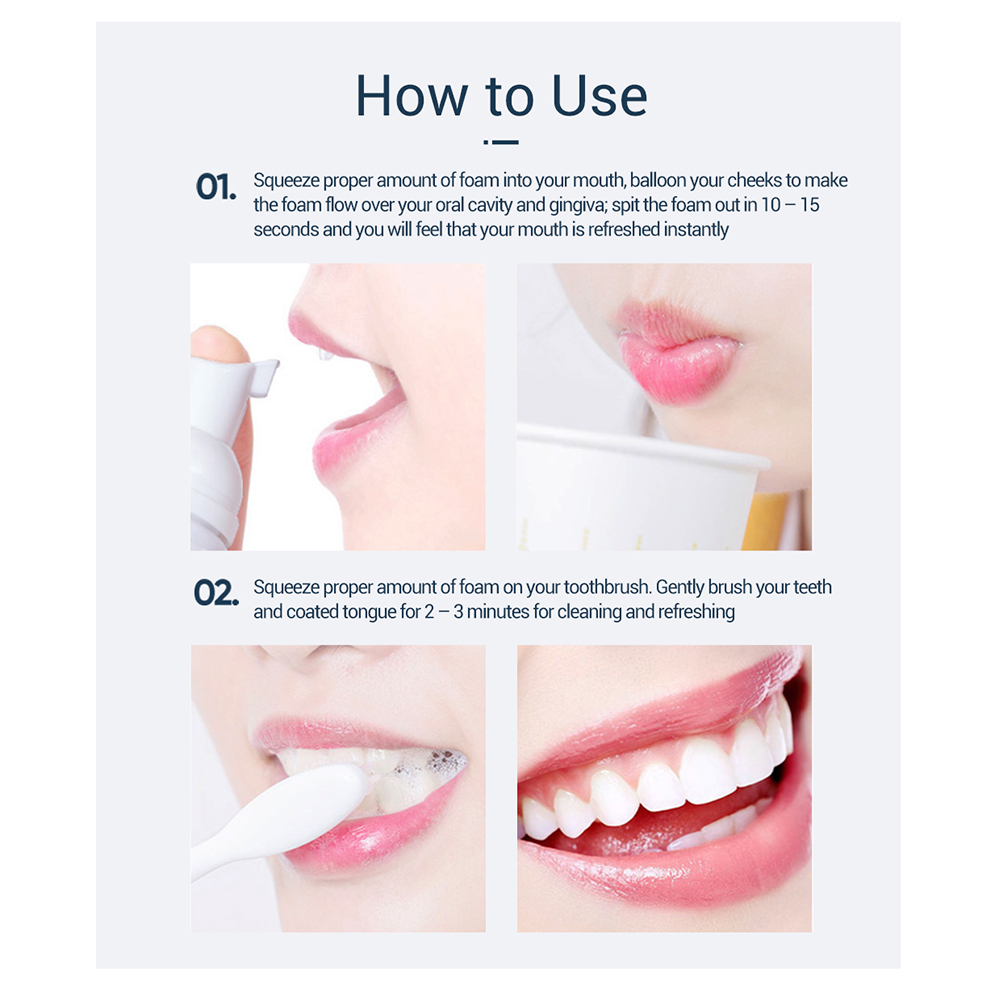 How to Use

01. Squeeze proper amount of foam into your mouth, balloon your cheeks to make the foam flow over your oral cavity and gingiva; spit the foam out in 10 – 15 seconds and you will feel that your mouth is refreshed instantly

02. Squeeze proper amount of foam on your toothbrush. Gently brush your teeth and coated tongue for 2 – 3 minutes for cleaning and refreshing