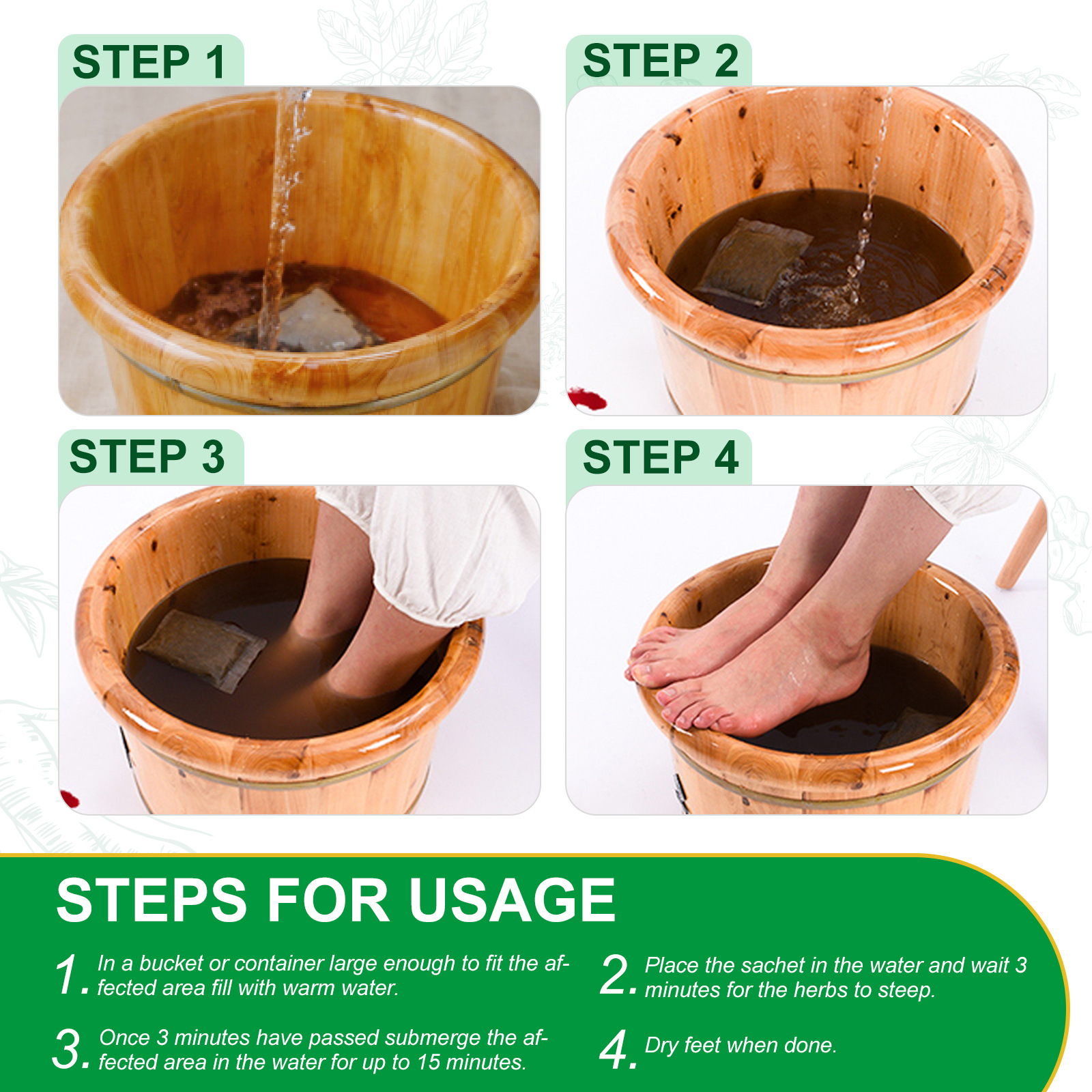 STEP 1

STEP 2

STEP 3

STEP 4

STEPS FOR USAGE

1. In a bucket or container large enough to fit the affected area fill with warm water.

2. Place the sachet in the water and wait 3 minutes for the herbs to steep.

3. Once 3 minutes have passed submerge the affected area in the water for up to 15 minutes.

4. Dry feet when done.