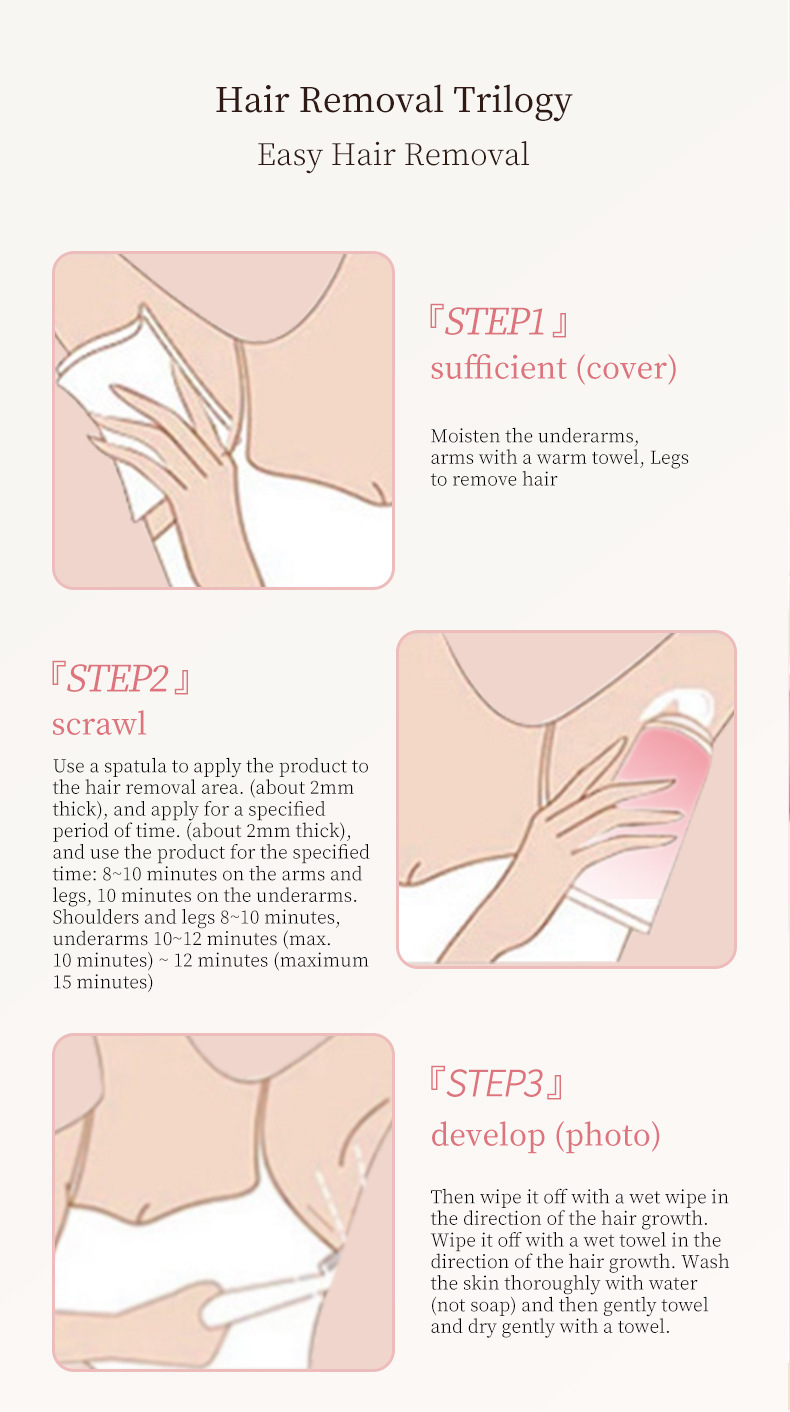 Hair Removal Trilogy
Easy Hair Removal

『STEP1』
sufficient (cover)

Moisten the underarms, arms with a warm towel, Legs to remove hair

『STEP2』
scrawl

Use a spatula to apply the product to the hair removal area. (about 2mm thick), and apply for a specified period of time. (about 2mm thick), and use the product for the specified time: 8~10 minutes on the arms and legs, 10 minutes on the underarms. Shoulders and legs 8~10 minutes, underarms 10~12 minutes (max. 10 minutes) ~ 12 minutes (maximum 15 minutes)

『STEP3』
develop (photo)

Then wipe it off with a wet wipe in the direction of the hair growth. Wipe it off with a wet towel in the direction of the hair growth. Wash the skin thoroughly with water (not soap) and then gently towel and dry gently with a towel.