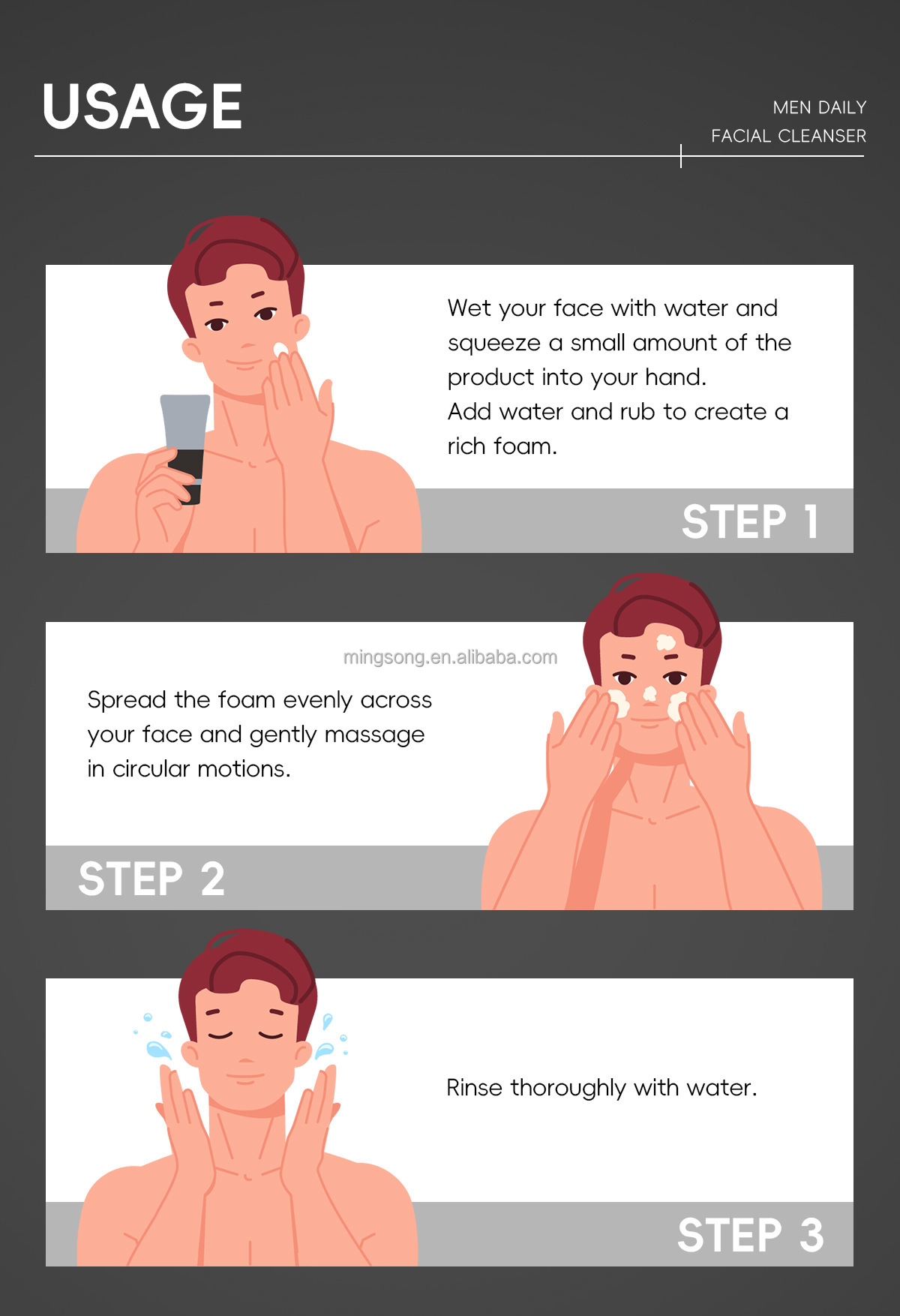 USAGE

MEN DAILY
FACIAL CLEANSER

Wet your face with water and squeeze a small amount of the product into your hand.
Add water and rub to create a rich foam.

STEP 1

mingsong.en.alibaba.com

Spread the foam evenly across your face and gently massage in circular motions.

STEP 2

Rinse thoroughly with water.

STEP 3