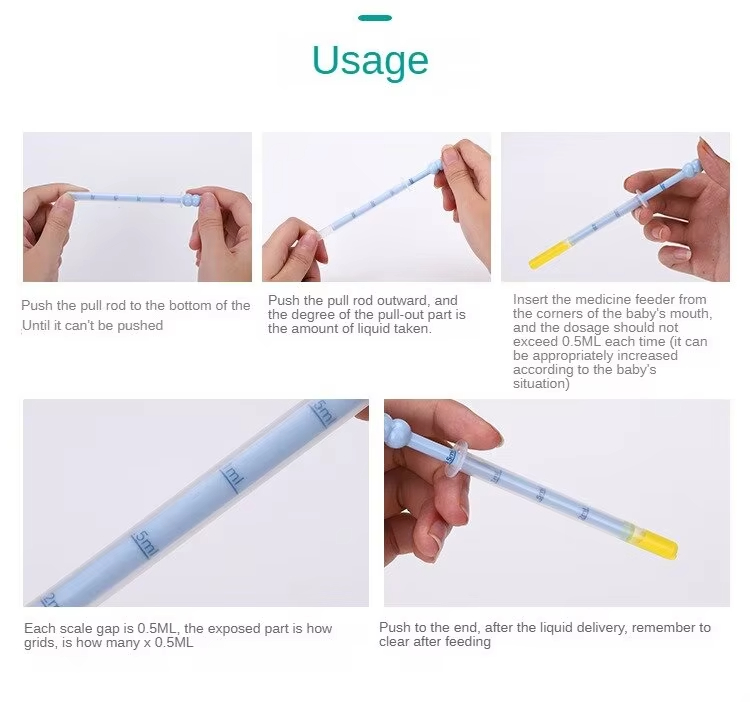 Usage

Push the pull rod to the bottom of the Until it can't be pushed

Push the pull rod outward, and the degree of the pull-out part is the amount of liquid taken.

Insert the medicine feeder from the corners of the baby's mouth, and the dosage should not exceed 0.5ML each time (it can be appropriately increased according to the baby's situation)

5ml

ml

5ml

2m

Each scale gap is 0.5ML, the exposed part is how grids, is how many x 0.5ML

Push to the end, after the liquid delivery, remember to clear after feeding