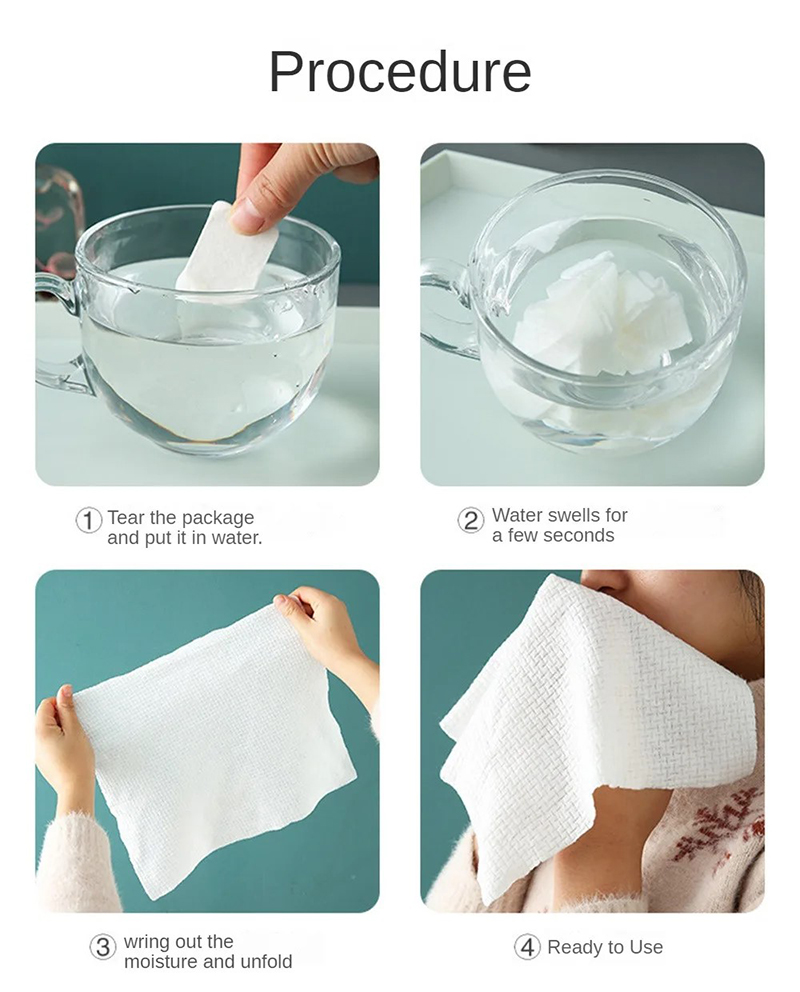 Procedure

1 Tear the package and put it in water.

2 Water swells for a few seconds

3 wring out the moisture and unfold

4 Ready to Use