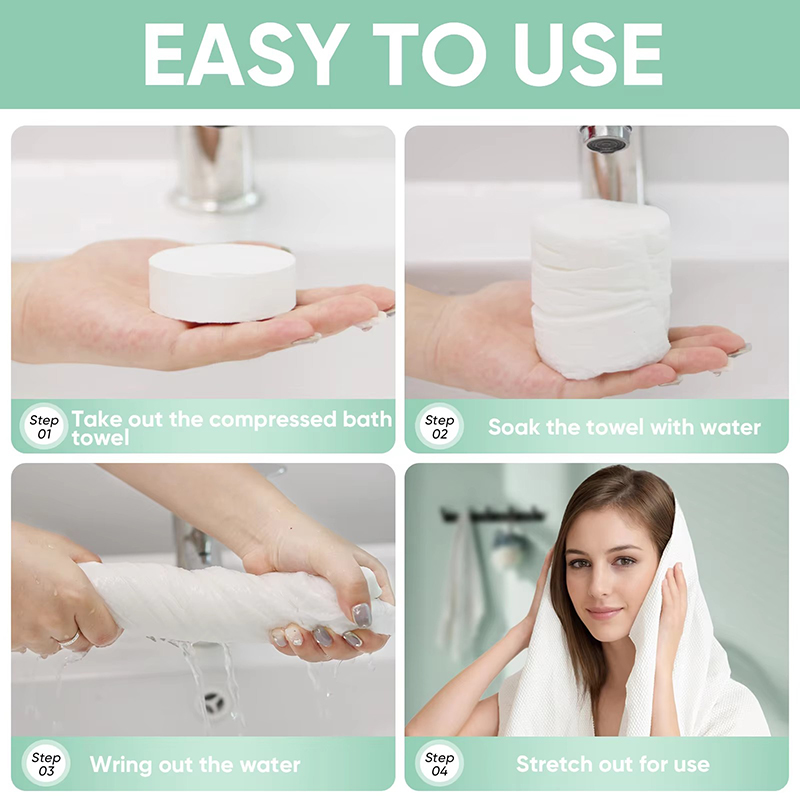 EASY TO USE

Step 01 Take out the compressed bath towel

Step 02 Soak the towel with water

Step 03 Wring out the water

Step 04 Stretch out for use