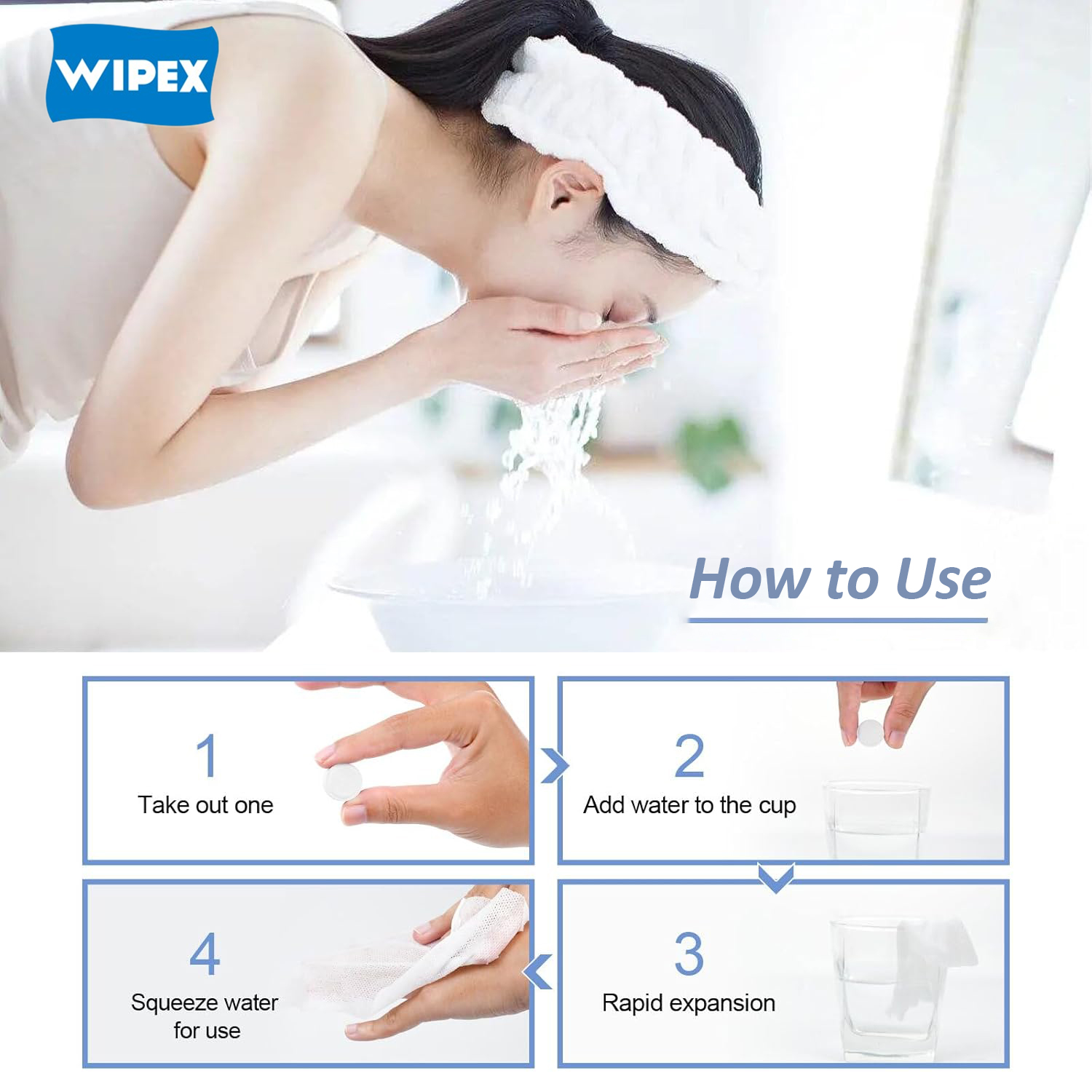 WIPEX

How to Use

1
Take out one

2
Add water to the cup

3
Rapid expansion

4
Squeeze water for use