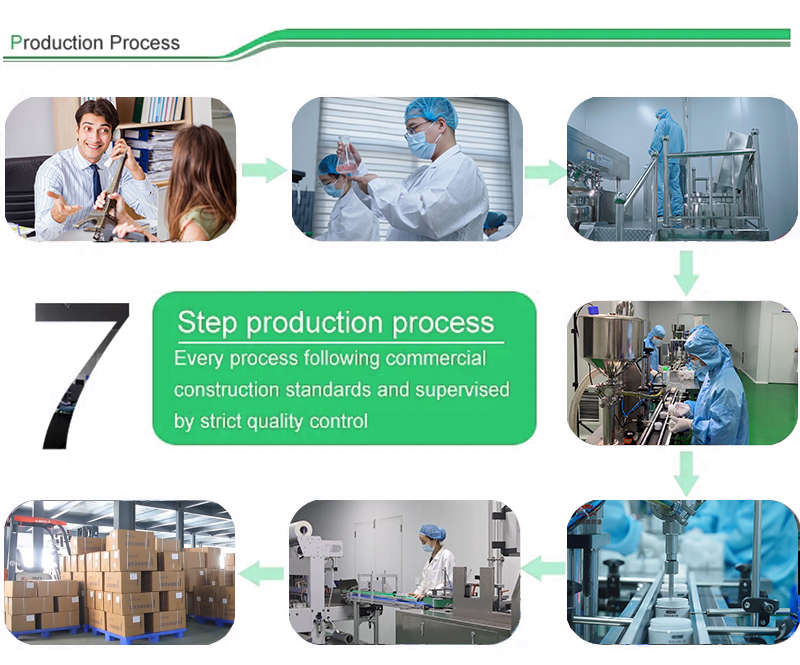 Production Process

7

Step production process

Every process following commercial construction standards and supervised by strict quality control