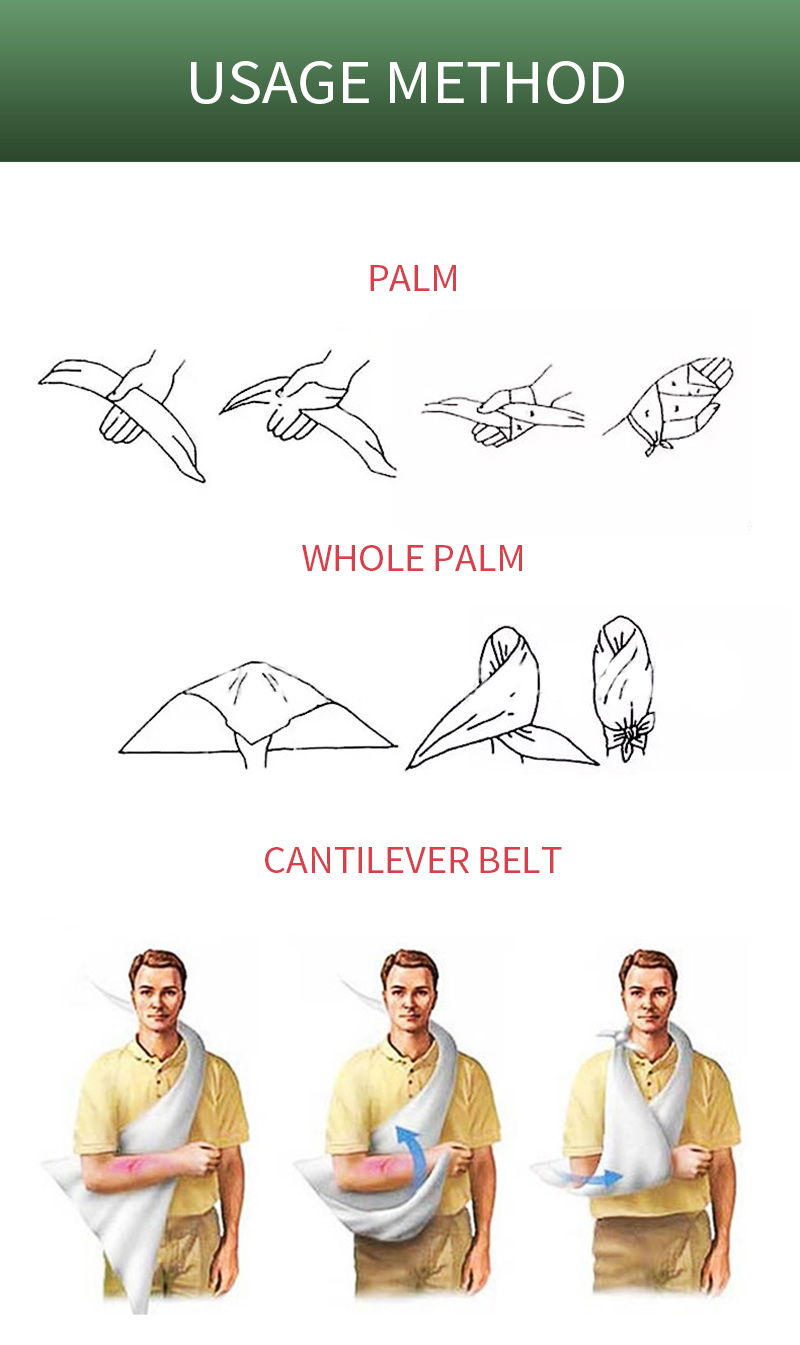 USAGE METHOD

PALM

WHOLE PALM

CANTILEVER BELT