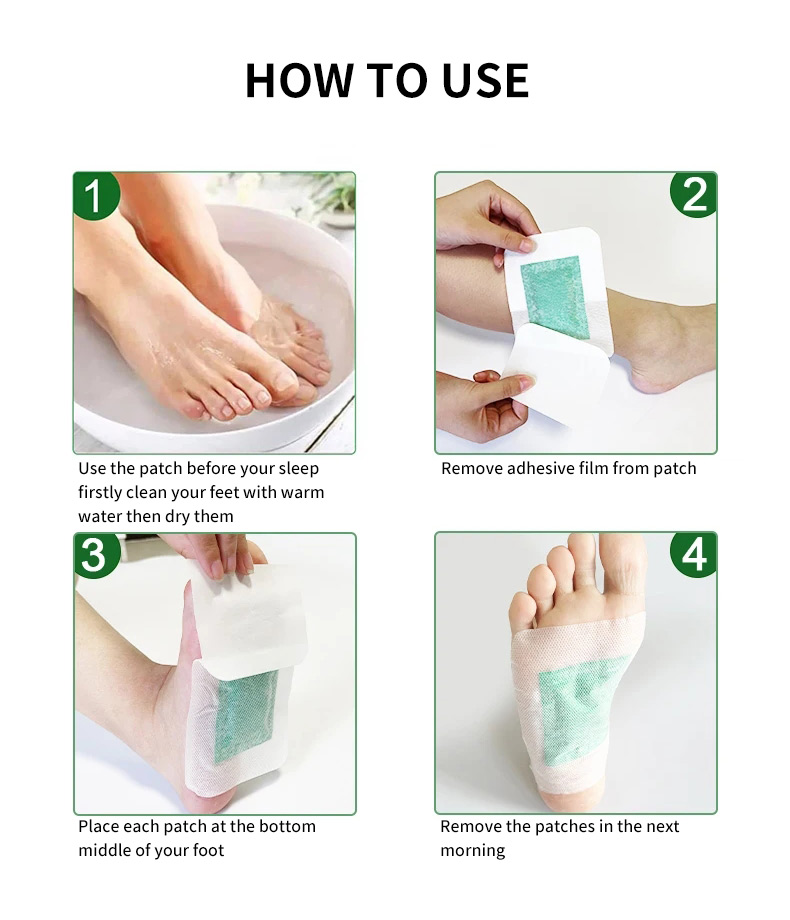 HOW TO USE

1

Use the patch before your sleep firstly clean your feet with warm water then dry them

2

Remove adhesive film from patch

3

Place each patch at the bottom middle of your foot

4

Remove the patches in the next morning