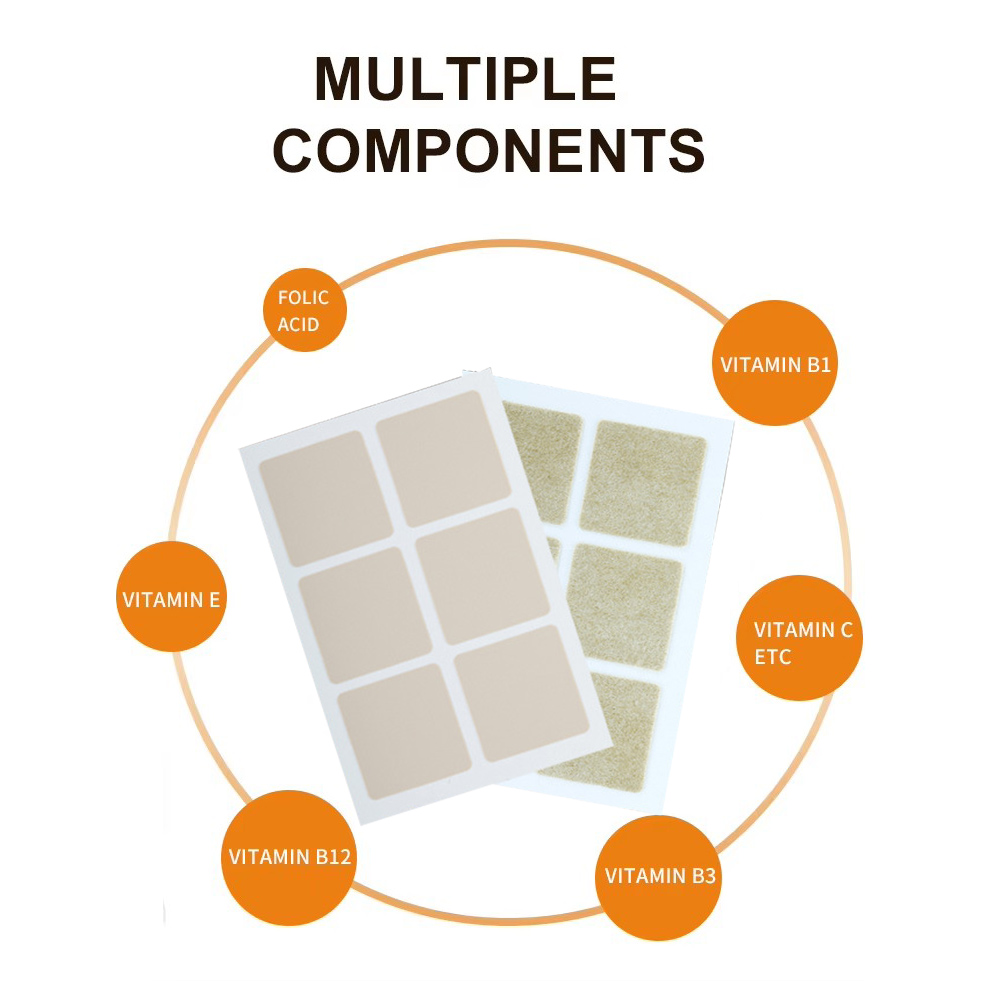 MULTIPLE COMPONENTS

FOLIC ACID

VITAMIN B1

VITAMIN E

VITAMIN C ETC

VITAMIN B12

VITAMIN B3