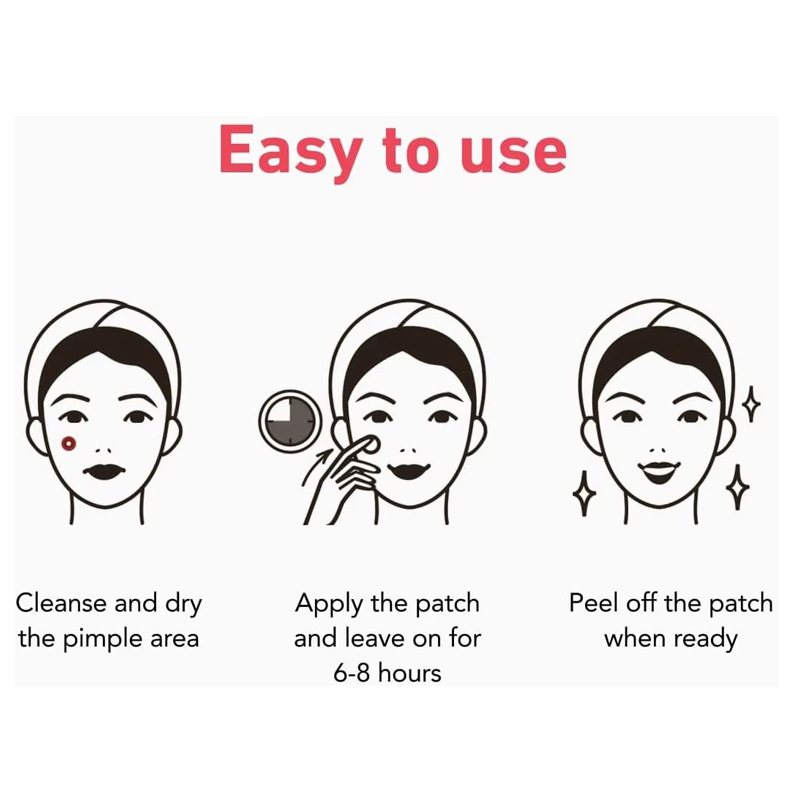 Easy to use

Cleanse and dry the pimple area

Apply the patch and leave on for 6-8 hours

Peel off the patch when ready