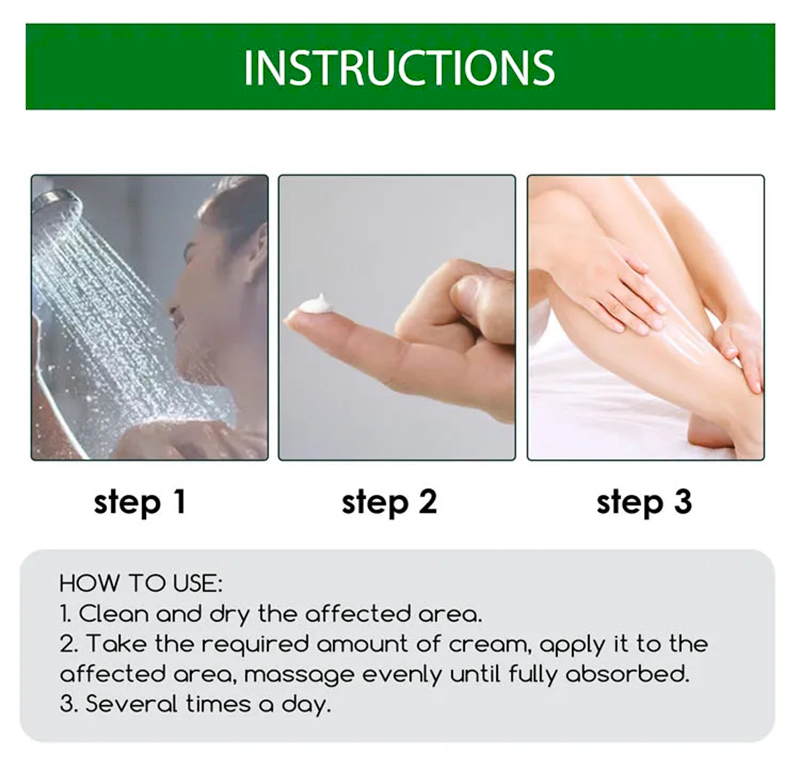 INSTRUCTIONS

step 1

step 2

step 3

HOW TO USE:
1. Clean and dry the affected area.
2. Take the required amount of cream, apply it to the affected area, massage evenly until fully absorbed.
3. Several times a day.