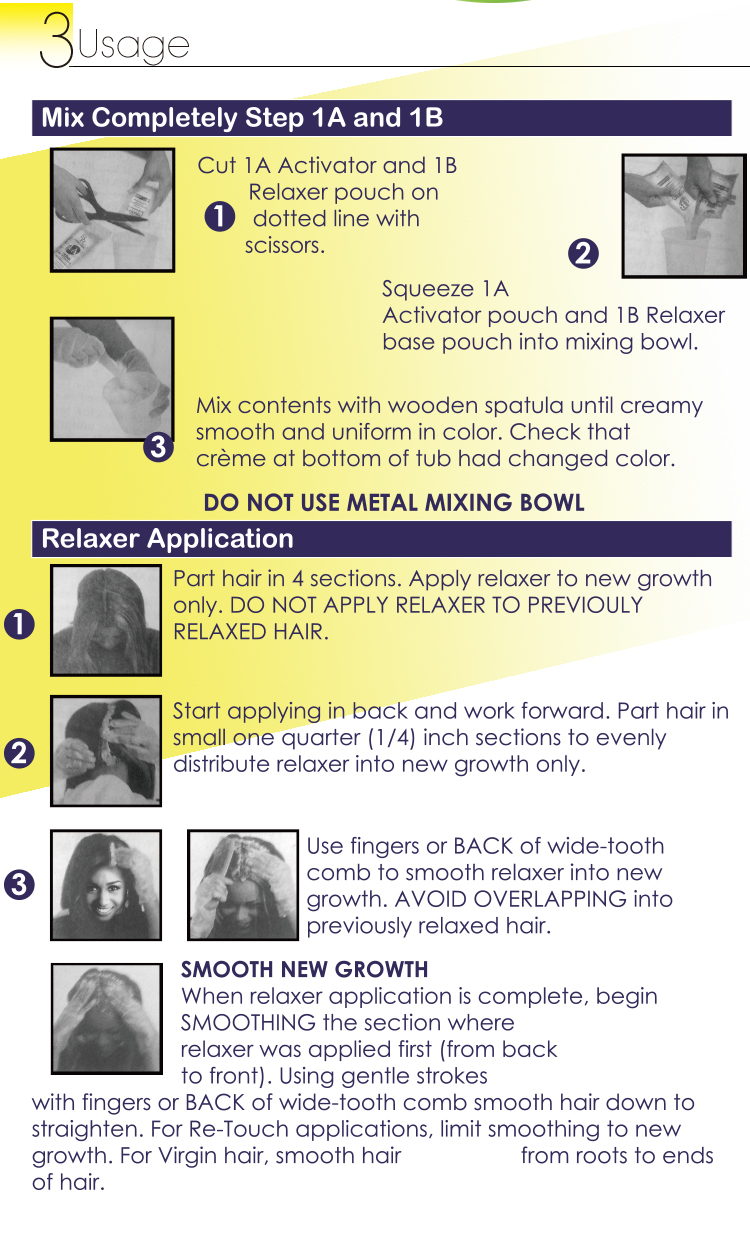 3 Usage

Mix Completely Step 1A and 1B

1 Cut 1A Activator and 1B Relaxer pouch on dotted line with scissors.

2 Squeeze 1A Activator pouch and 1B Relaxer base pouch into mixing bowl.

3 Mix contents with wooden spatula until creamy smooth and uniform in color. Check that crème at bottom of tub had changed color.

DO NOT USE METAL MIXING BOWL

Relaxer Application

1 Part hair in 4 sections. Apply relaxer to new growth only. DO NOT APPLY RELAXER TO PREVIOULY RELAXED HAIR.

2 Start applying in back and work forward. Part hair in small one quarter (1/4) inch sections to evenly distribute relaxer into new growth only.

3 Use fingers or BACK of wide-tooth comb to smooth relaxer into new growth. AVOID OVERLAPPING into previously relaxed hair.

SMOOTH NEW GROWTH
When relaxer application is complete, begin SMOOTHING the section where relaxer was applied first (from back to front). Using gentle strokes with fingers or BACK of wide-tooth comb smooth hair down to straighten. For Re-Touch applications, limit smoothing to new growth. For Virgin hair, smooth hair from roots to ends of hair.