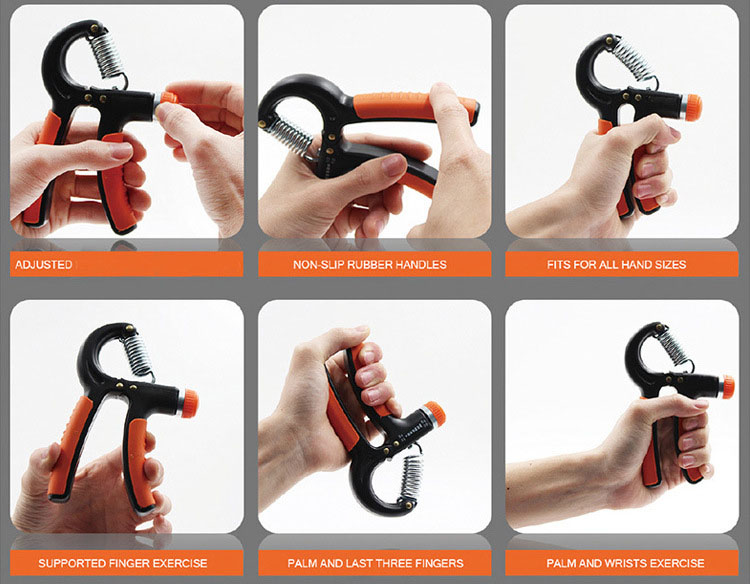 ADJUSTED

NON-SLIP RUBBER HANDLES

FITS FOR ALL HAND SIZES

SUPPORTED FINGER EXERCISE

PALM AND LAST THREE FINGERS

PALM AND WRISTS EXERCISE