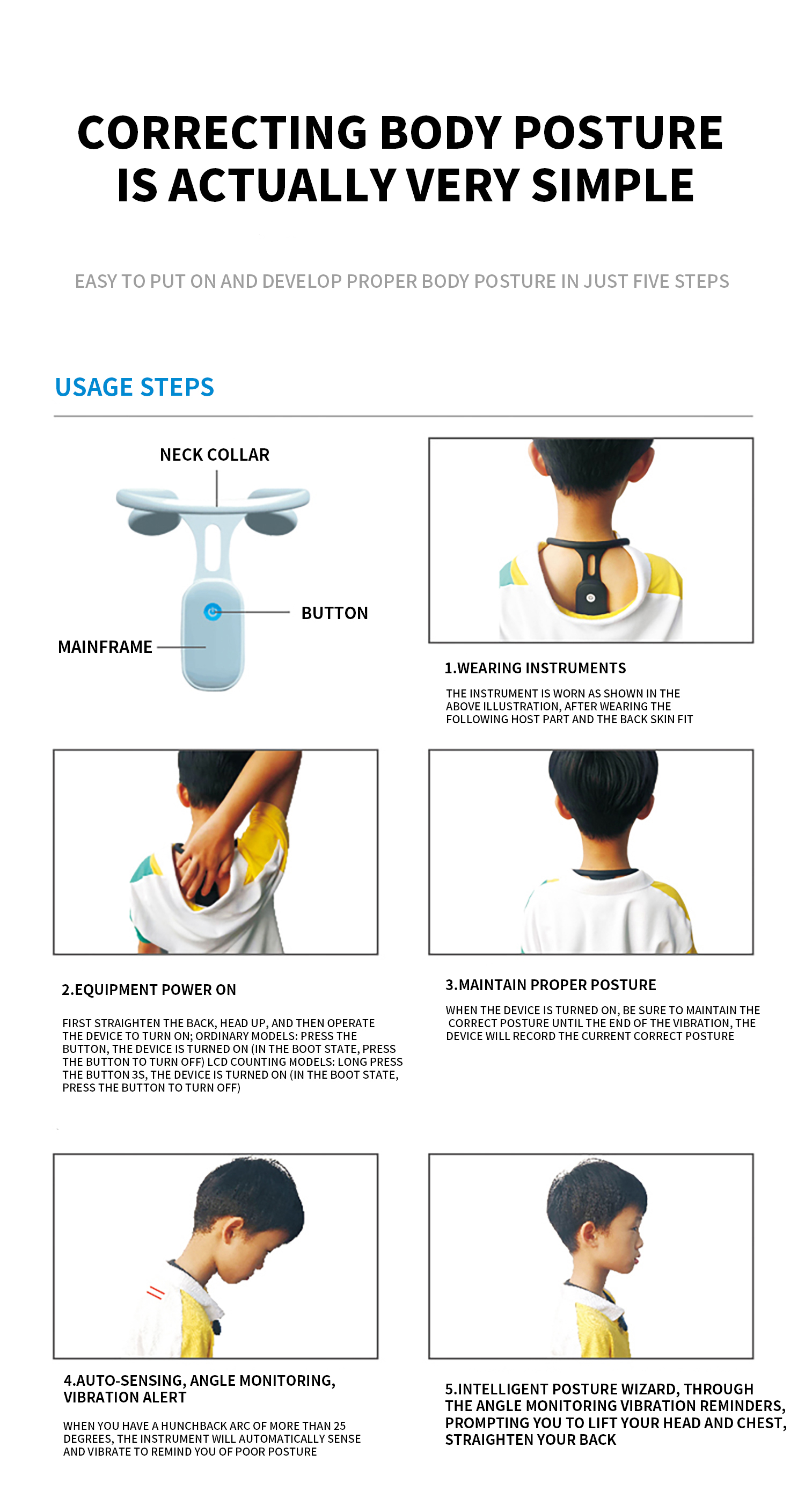 CORRECTING BODY POSTURE IS ACTUALLY VERY SIMPLE

EASY TO PUT ON AND DEVELOP PROPER BODY POSTURE IN JUST FIVE STEPS

USAGE STEPS

NECK COLLAR

BUTTON

MAINFRAME

1.WEARING INSTRUMENTS

THE INSTRUMENT IS WORN AS SHOWN IN THE ABOVE ILLUSTRATION, AFTER WEARING THE FOLLOWING HOST PART AND THE BACK SKIN FIT

2.EQUIPMENT POWER ON

FIRST STRAIGHTEN THE BACK, HEAD UP, AND THEN OPERATE THE DEVICE TO TURN ON; ORDINARY MODELS: PRESS THE BUTTON, THE DEVICE IS TURNED ON (IN THE BOOT STATE, PRESS THE BUTTON TO TURN OFF) LCD COUNTING MODELS: LONG PRESS THE BUTTON 3S, THE DEVICE IS TURNED ON (IN THE BOOT STATE, PRESS THE BUTTON TO TURN OFF)

3.MAINTAIN PROPER POSTURE

WHEN THE DEVICE IS TURNED ON, BE SURE TO MAINTAIN THE CORRECT POSTURE UNTIL THE END OF THE VIBRATION, THE DEVICE WILL RECORD THE CURRENT CORRECT POSTURE

4.AUTO-SENSING, ANGLE MONITORING, VIBRATION ALERT

WHEN YOU HAVE A HUNCHBACK ARC OF MORE THAN 25 DEGREES, THE INSTRUMENT WILL AUTOMATICALLY SENSE AND VIBRATE TO REMIND YOU OF POOR POSTURE

5.INTELLIGENT POSTURE WIZARD, THROUGH THE ANGLE MONITORING VIBRATION REMINDERS, PROMPTING YOU TO LIFT YOUR HEAD AND CHEST, STRAIGHTEN YOUR BACK